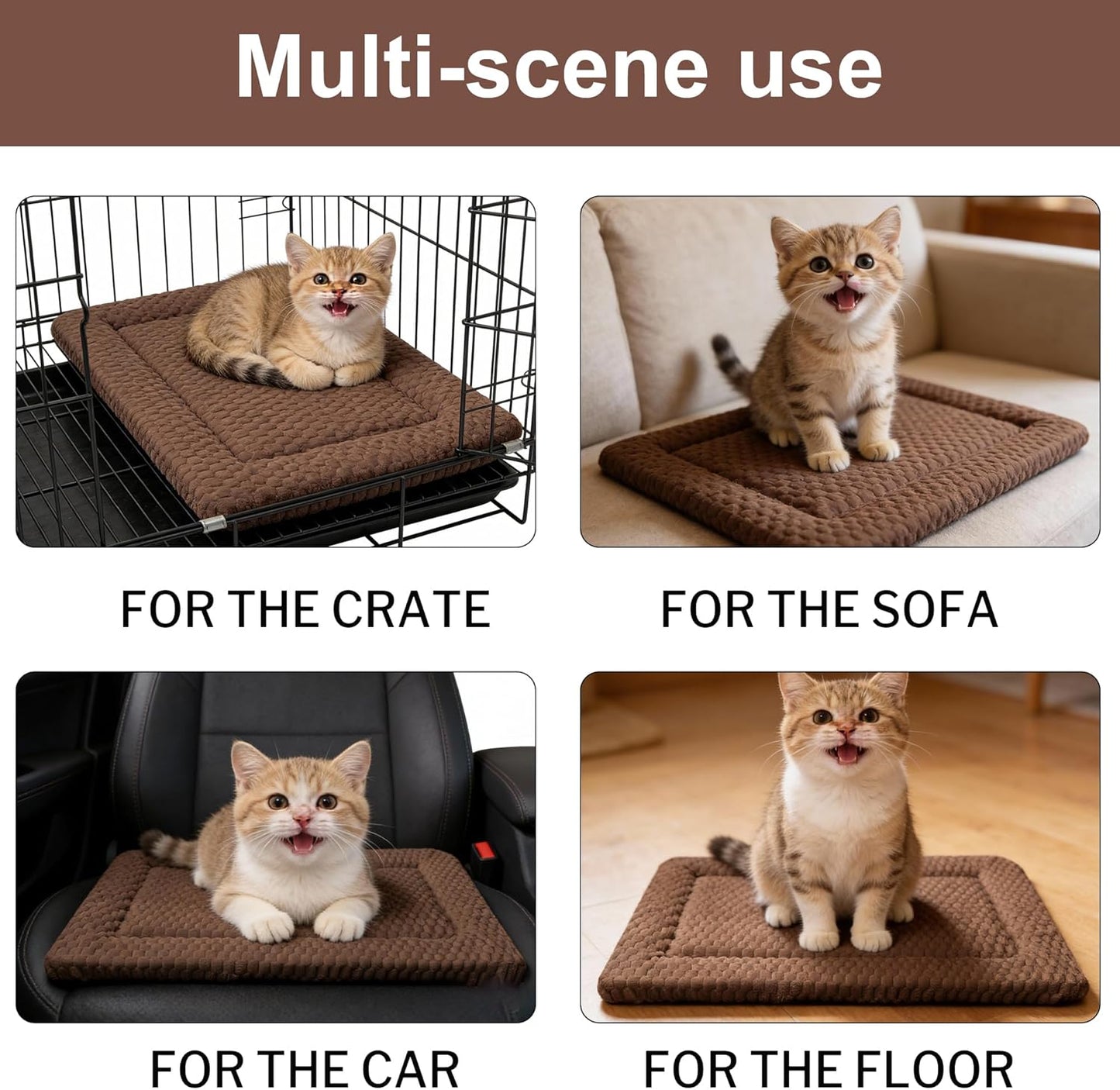 Multi-scene use

FOR THE CRATE

FOR THE SOFA

FOR THE CAR

FOR THE FLOOR