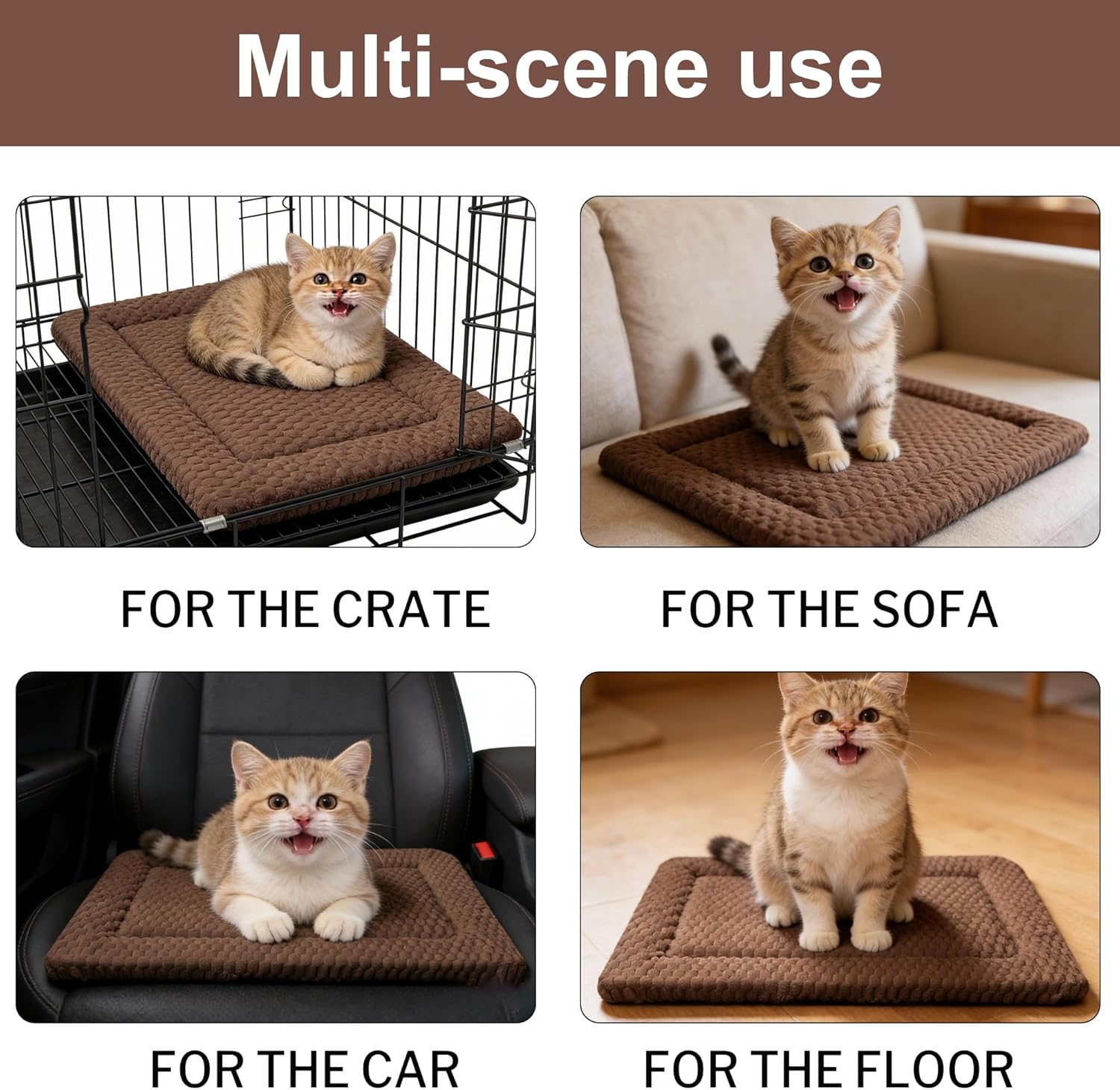 Multi-scene use

FOR THE CRATE

FOR THE SOFA

FOR THE CAR

FOR THE FLOOR