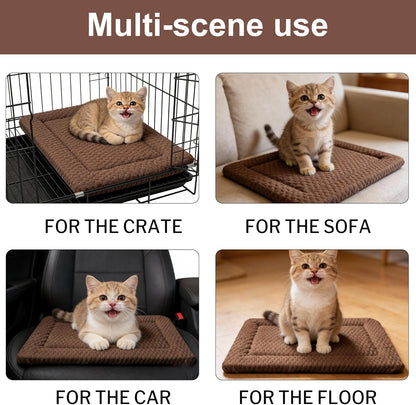 Multi-scene use

FOR THE CRATE

FOR THE SOFA

FOR THE CAR

FOR THE FLOOR