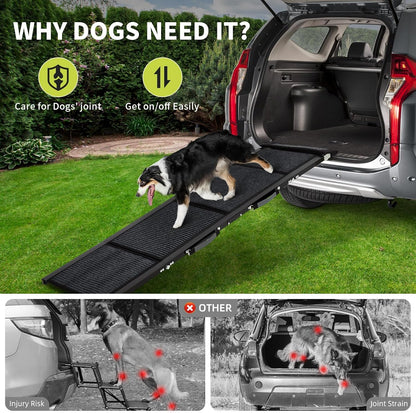 WHY DOGS NEED IT?

Care for Dogs' joint

Get on/off Easily

OTHER

Injury Risk

Joint Strain