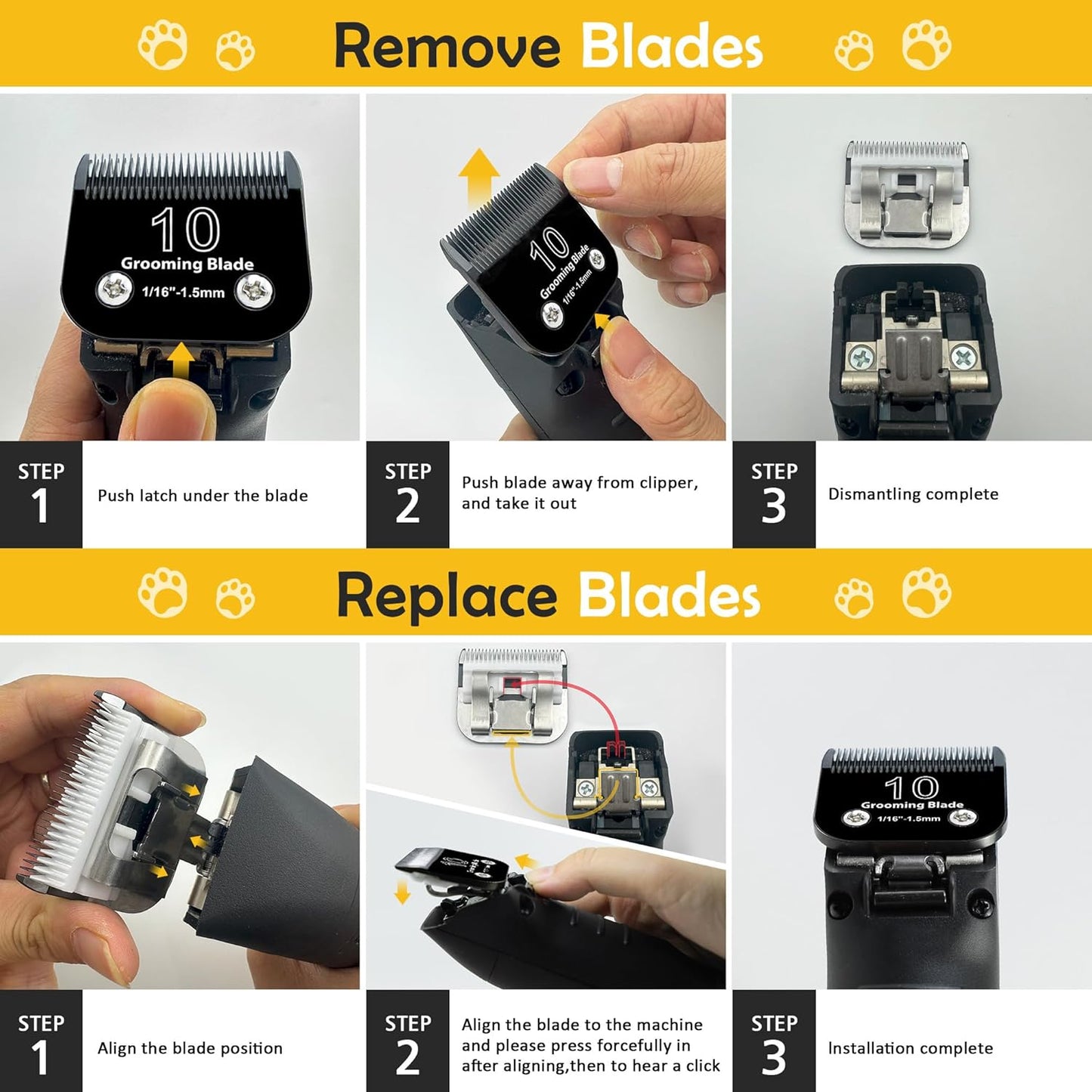 Remove Blades

10
Grooming Blade
1/16"-1.5mm

10
Grooming Blade
1/16"-1.5mm

STEP 1
Push latch under the blade

STEP 2
Push blade away from clipper, and take it out

STEP 3
Dismantling complete

Replace Blades

10
Grooming Blade
1/16"-1.5mm

STEP 1
Align the blade position

STEP 2
Align the blade to the machine and please press forcefully in after aligning,then to hear a click

STEP 3
Installation complete