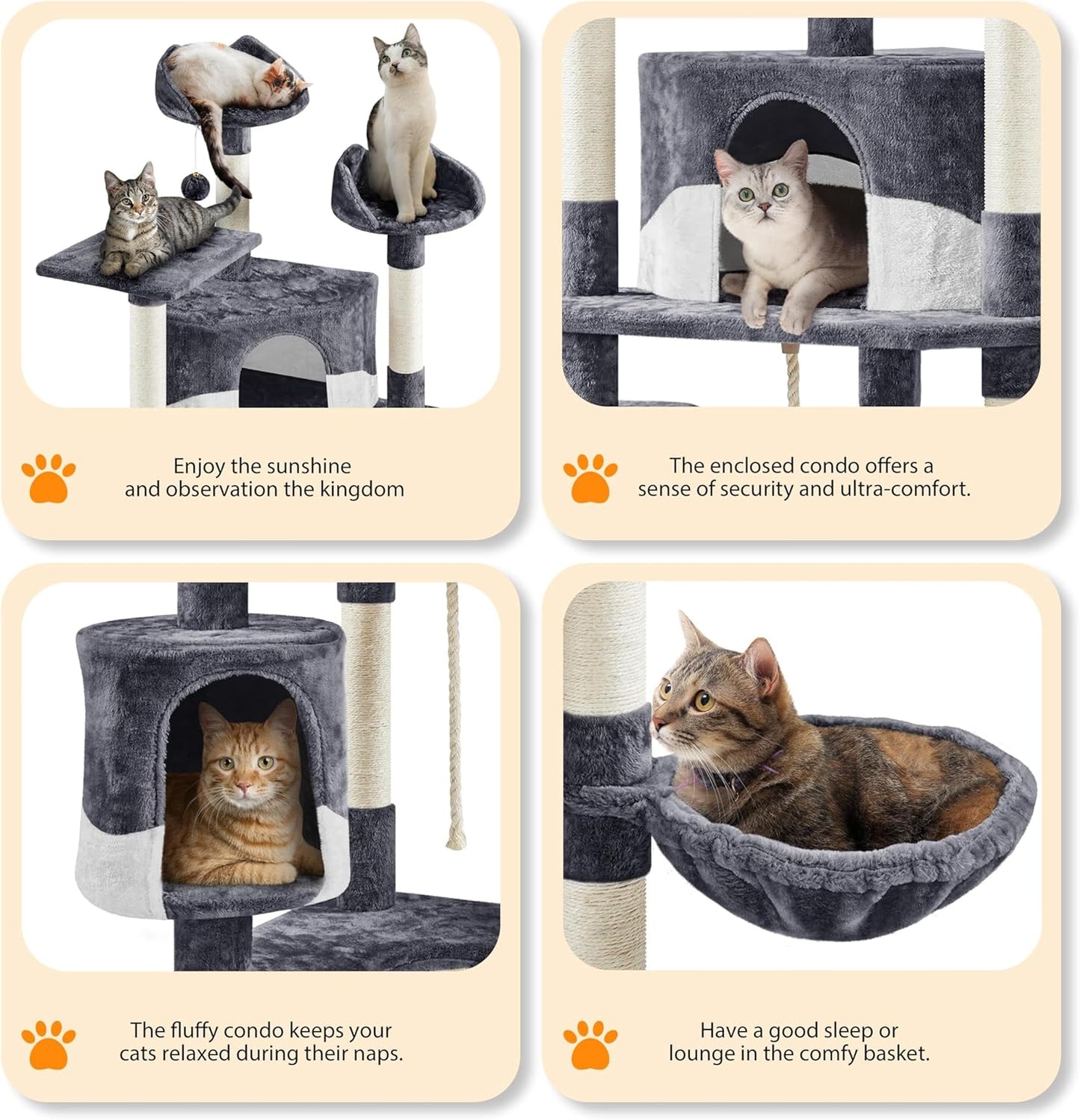 Enjoy the sunshine and observation the kingdom

The enclosed condo offers a sense of security and ultra-comfort.

The fluffy condo keeps your cats relaxed during their naps.

Have a good sleep or lounge in the comfy basket.