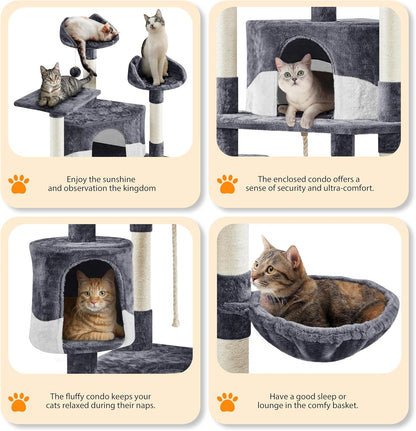 Enjoy the sunshine and observation the kingdom

The enclosed condo offers a sense of security and ultra-comfort.

The fluffy condo keeps your cats relaxed during their naps.

Have a good sleep or lounge in the comfy basket.