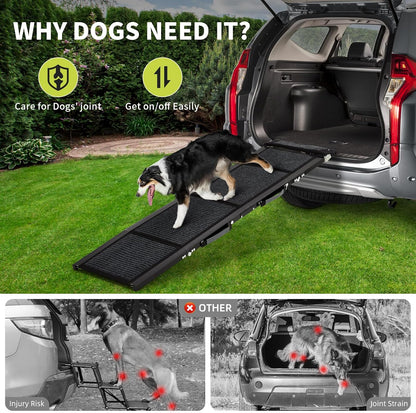 WHY DOGS NEED IT?

Care for Dogs' joint

Get on/off Easily

OTHER

Injury Risk

Joint Strain