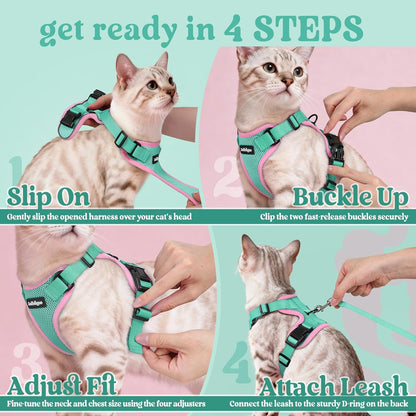 get ready in 4 STEPS

1
Slip On
Gently slip the opened harness over your cat's head

2
Buckle Up
Clip the two fast-release buckles securely

3
Adjust Fit
Fine-tune the neck and chest size using the four adjusters

4
Attach Leash
Connect the leash to the sturdy D-ring on the back