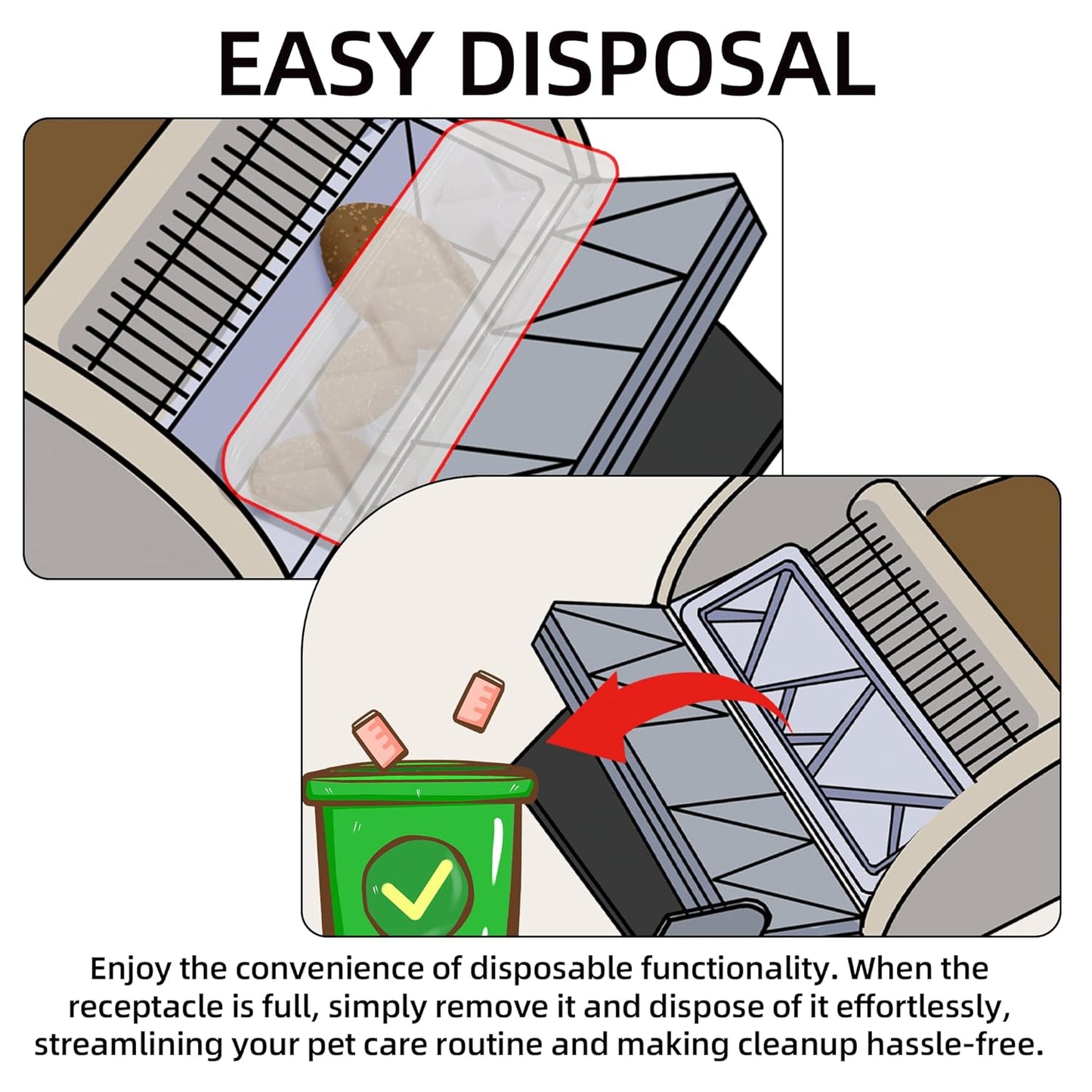 EASY DISPOSAL

Enjoy the convenience of disposable functionality. When the receptacle is full, simply remove it and dispose of it effortlessly, streamlining your pet care routine and making cleanup hassle-free.