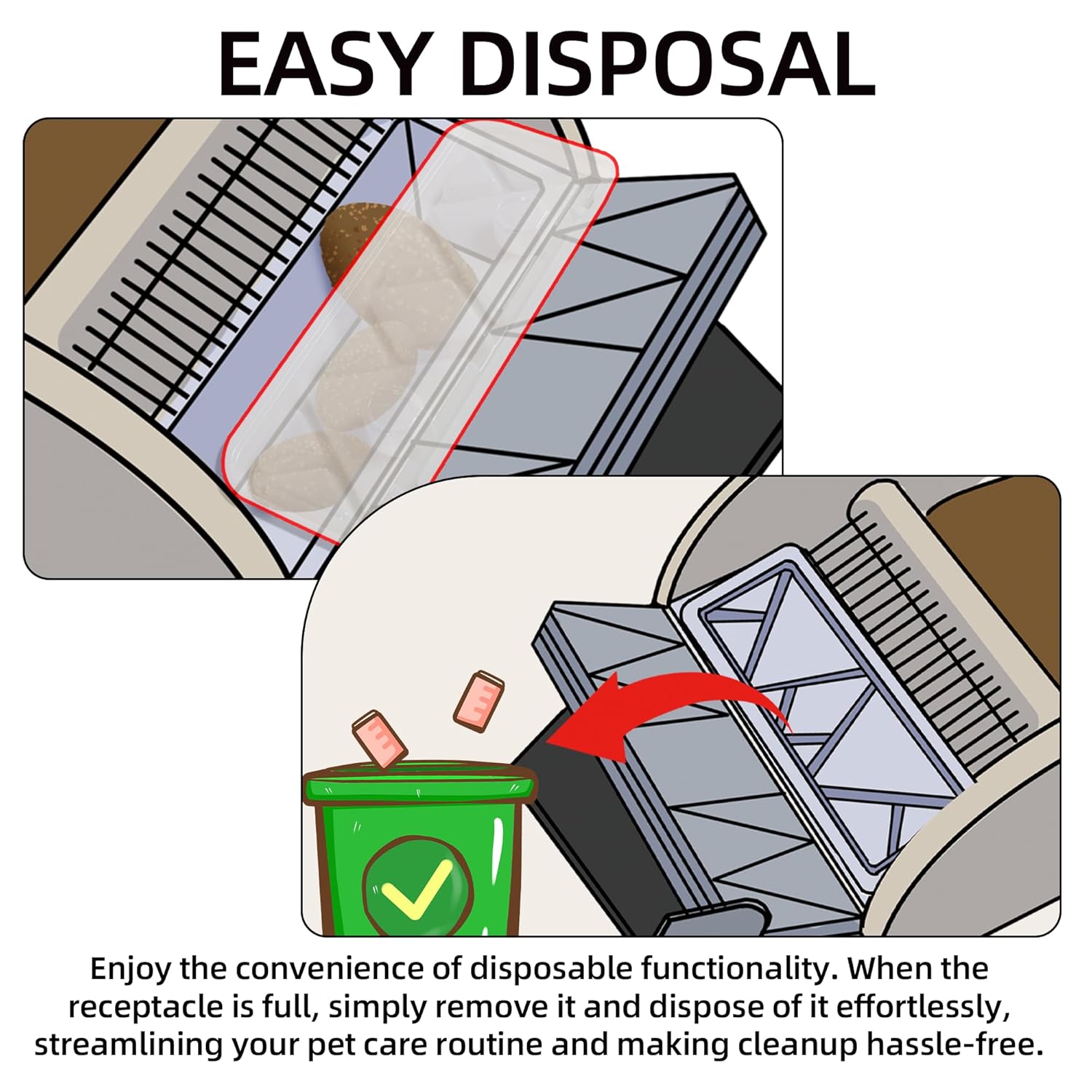 EASY DISPOSAL

Enjoy the convenience of disposable functionality. When the receptacle is full, simply remove it and dispose of it effortlessly, streamlining your pet care routine and making cleanup hassle-free.