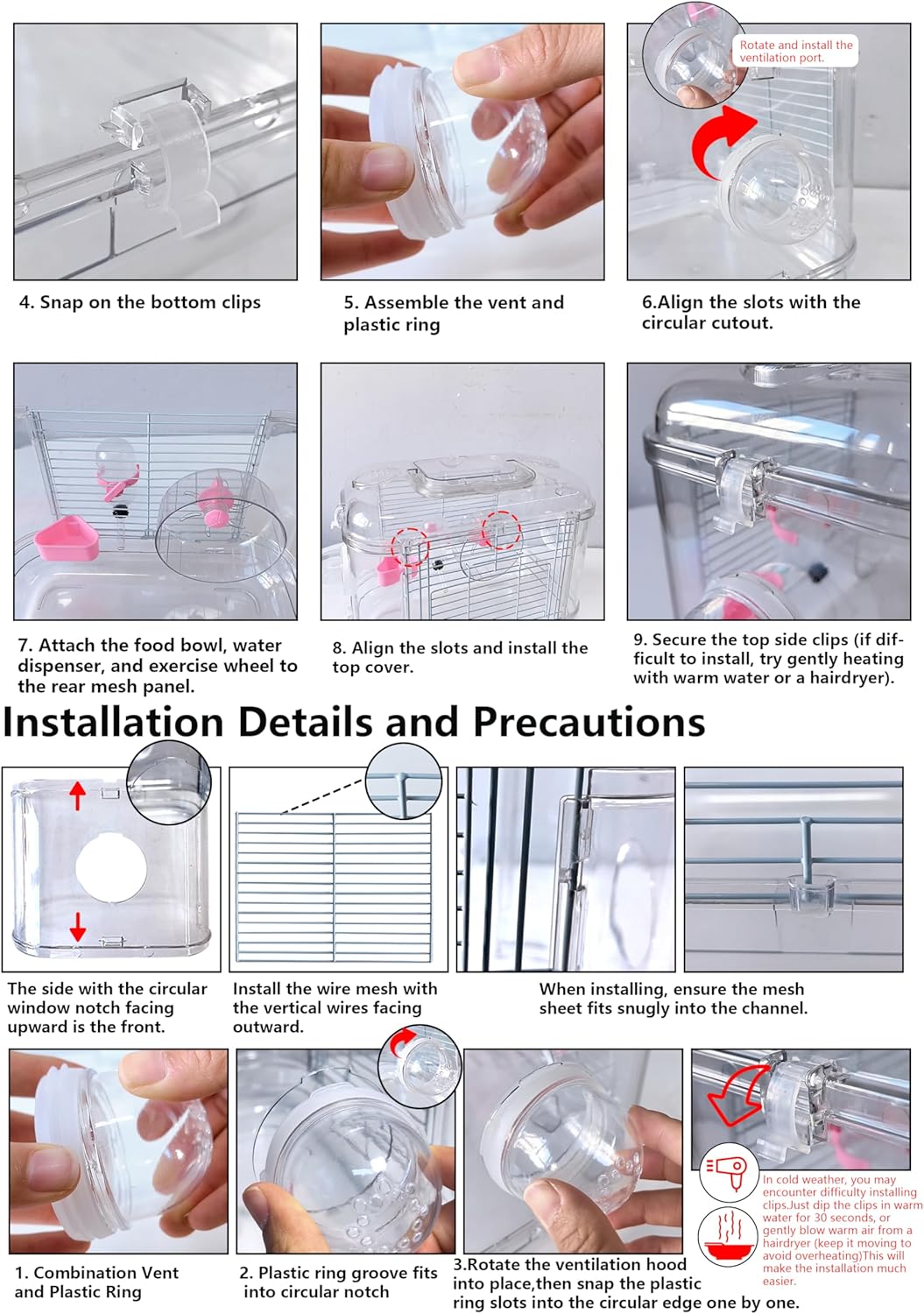 Rotate and install the ventilation port.

4. Snap on the bottom clips

5. Assemble the vent and plastic ring

6.Align the slots with the circular cutout.

7. Attach the food bowl, water dispenser, and exercise wheel to the rear mesh panel.

8. Align the slots and install the top cover.

9. Secure the top side clips (if difficult to install, try gently heating with warm water or a hairdryer).

Installation Details and Precautions

The side with the circular window notch facing upward is the front.

Install the wire mesh with the vertical wires facing outward.

When installing, ensure the mesh sheet fits snugly into the channel.

1. Combination Vent and Plastic Ring

2. Plastic ring groove fits into circular notch

3.Rotate the ventilation hood into place,then snap the plastic ring slots into the circular edge one by one.

In cold weather, you may encounter difficulty installing clips.Just dip the clips in warm water for 30 seconds, or gently blow warm air from a hairdryer (keep it moving to avoid overheating)This will make the installation much easier.