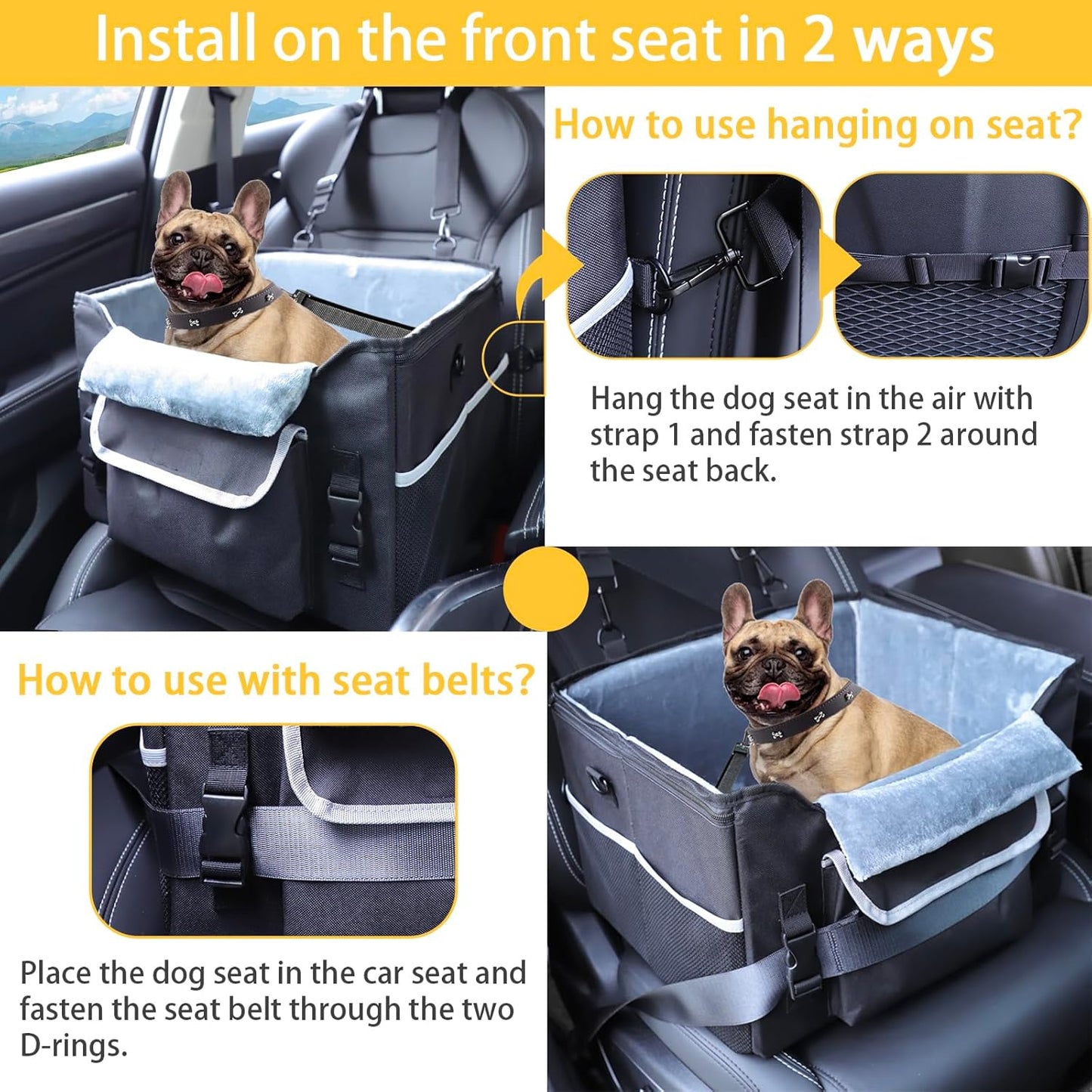 Install on the front seat in 2 ways

How to use hanging on seat?

Hang the dog seat in the air with strap 1 and fasten strap 2 around the seat back.

How to use with seat belts?

Place the dog seat in the car seat and fasten the seat belt through the two D-rings.