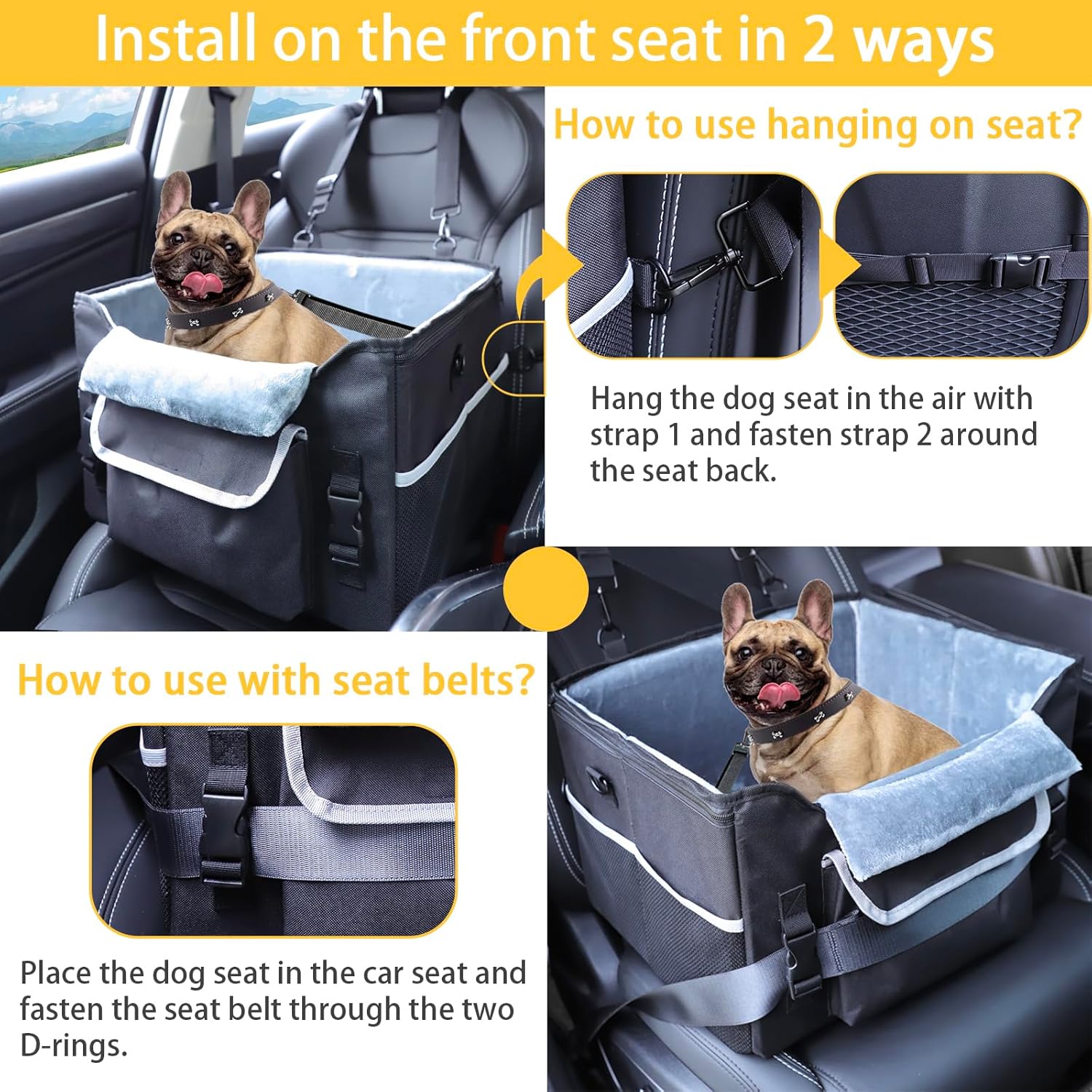 Install on the front seat in 2 ways

How to use hanging on seat?

Hang the dog seat in the air with strap 1 and fasten strap 2 around the seat back.

How to use with seat belts?

Place the dog seat in the car seat and fasten the seat belt through the two D-rings.