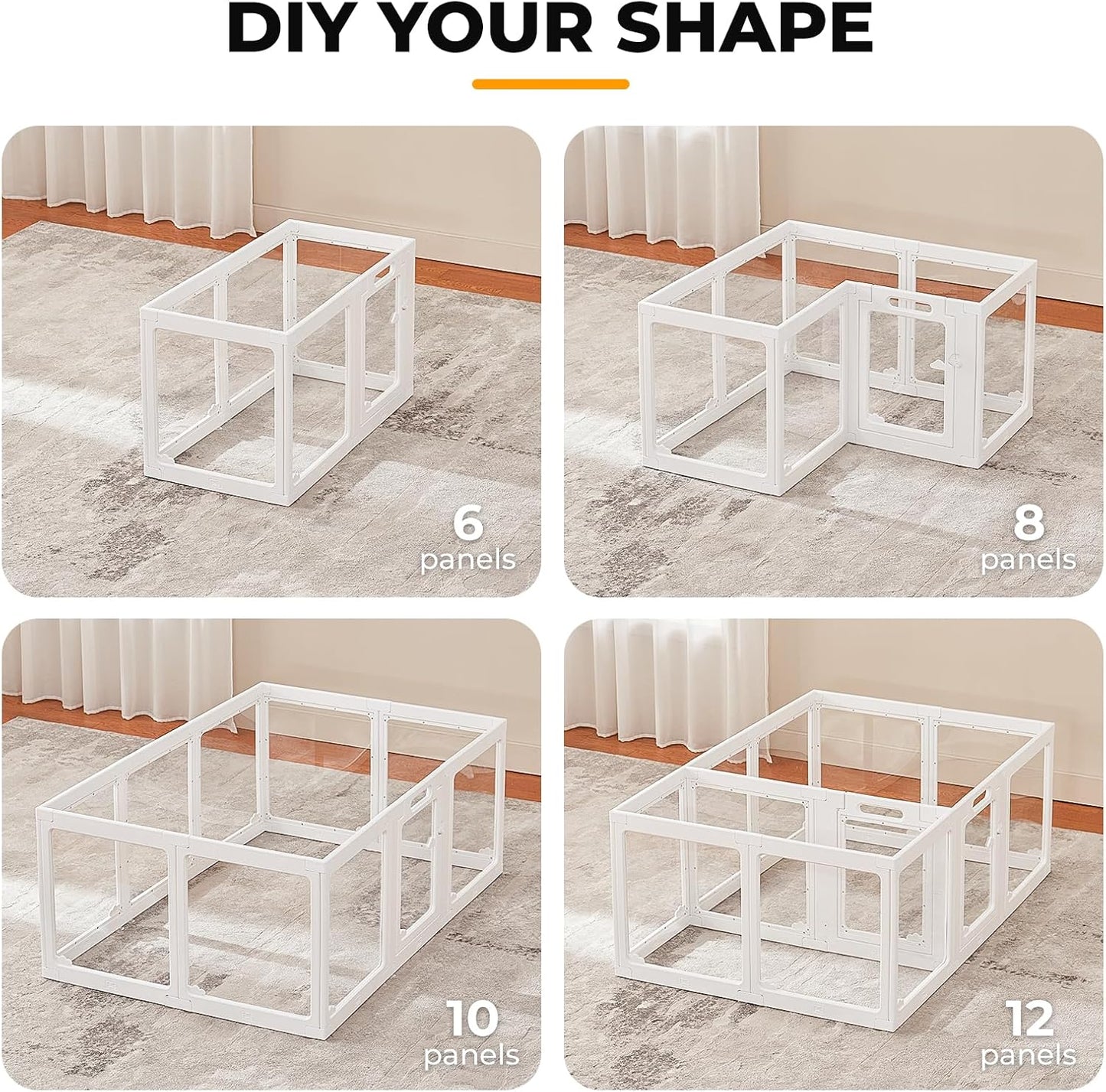 DIY YOUR SHAPE

6
panels

8
panels

10
panels

12
panels