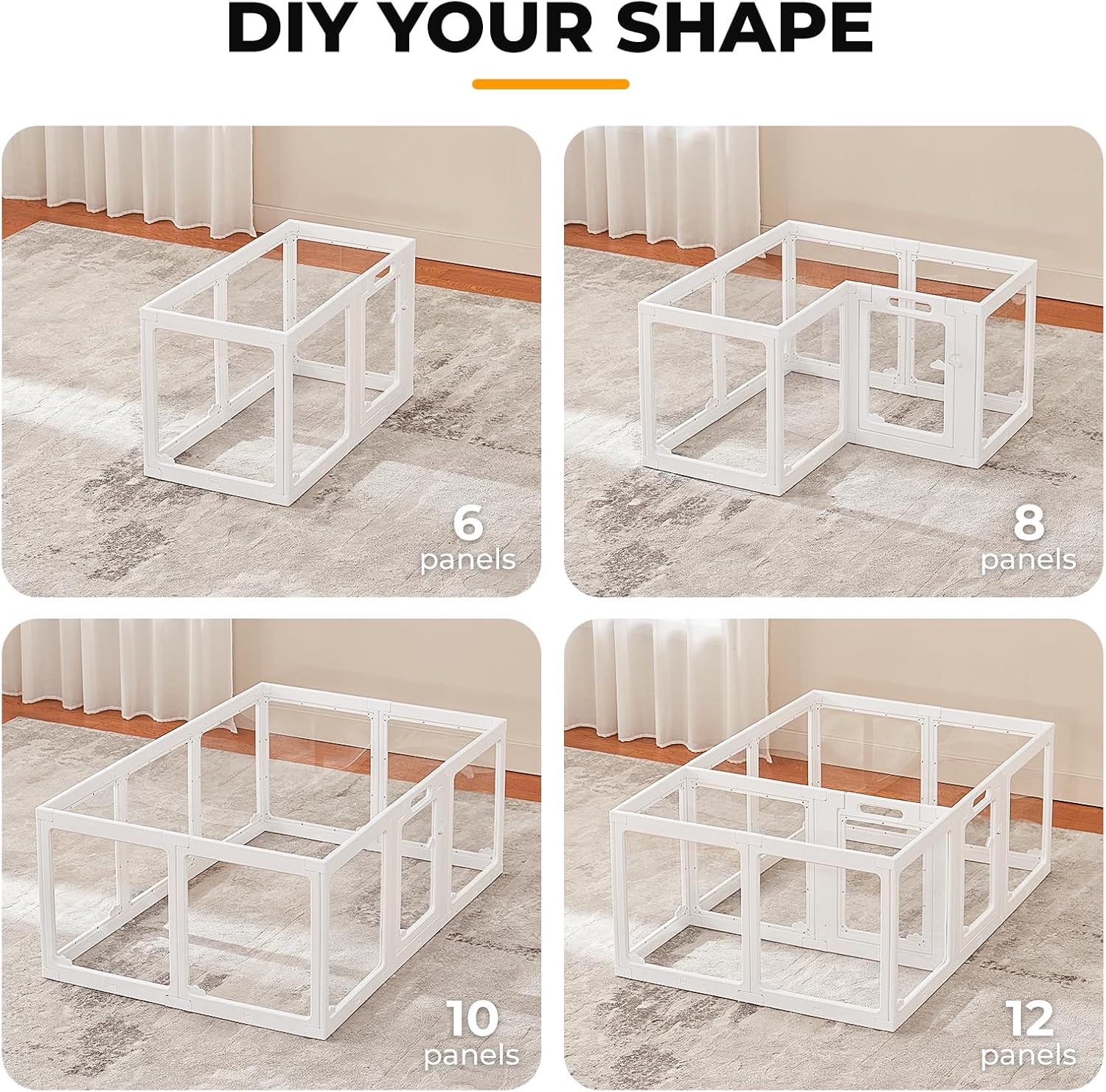 DIY YOUR SHAPE

6
panels

8
panels

10
panels

12
panels