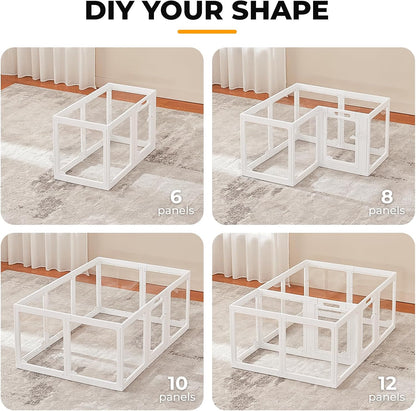 DIY YOUR SHAPE

6 panels

8 panels

10 panels

12 panels