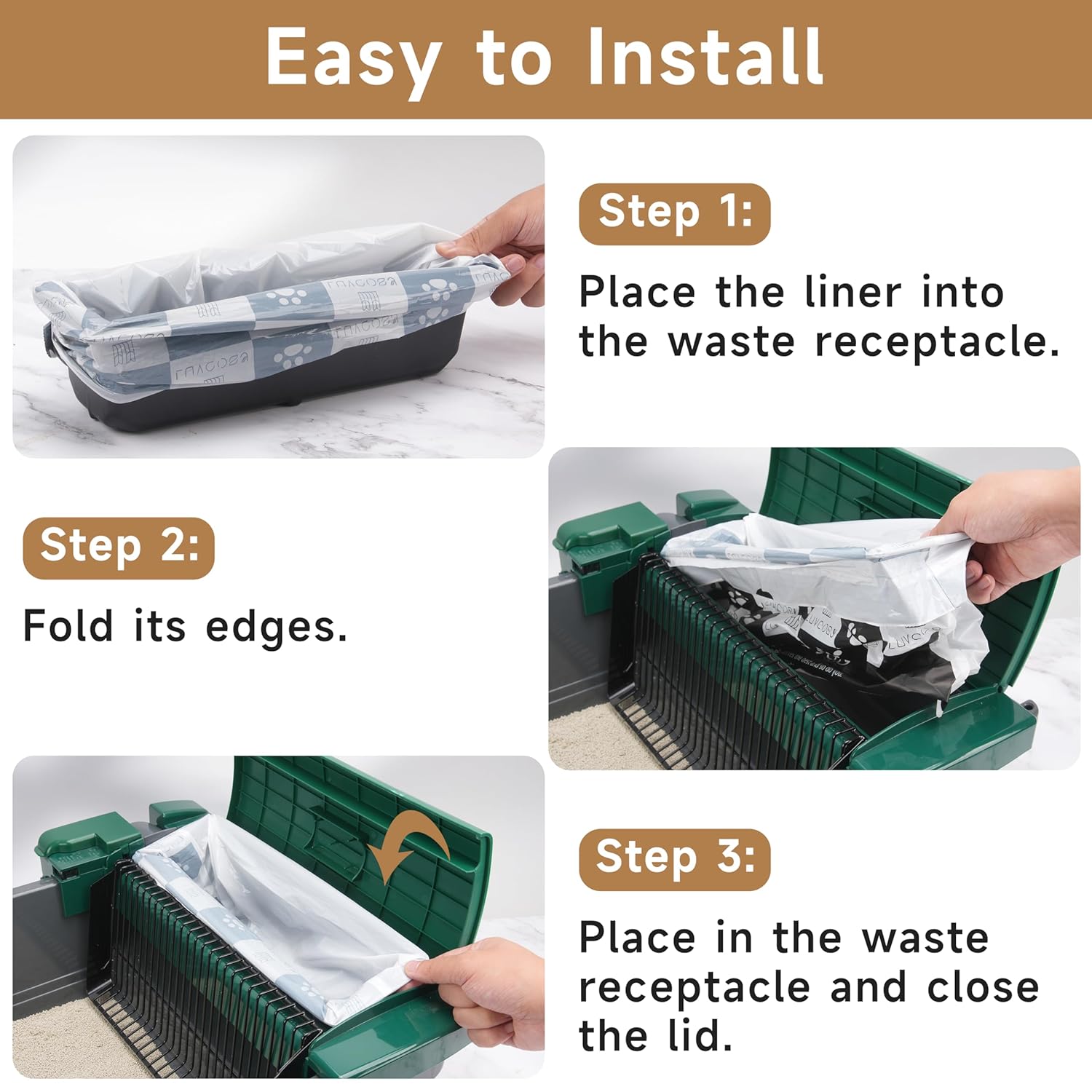 Easy to Install

Step 1:

Place the liner into the waste receptacle.

Step 2:

Fold its edges.

Step 3:

Place in the waste receptacle and close the lid.