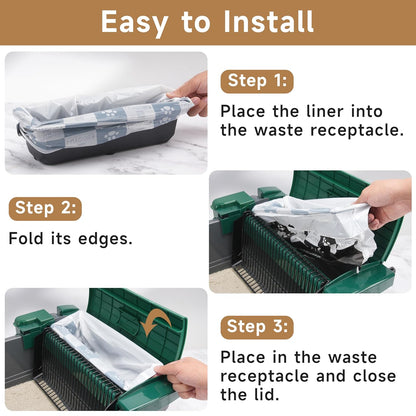 Easy to Install

Step 1:
Place the liner into the waste receptacle.

Step 2:
Fold its edges.

Step 3:
Place in the waste receptacle and close the lid.