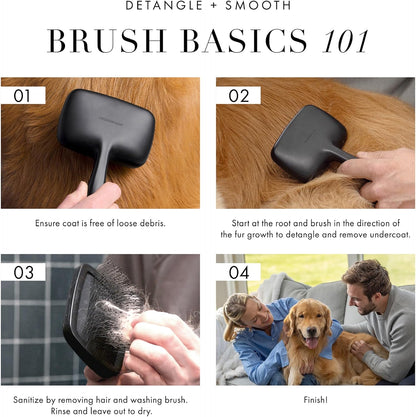 DETANGLE + SMOOTH

BRUSH BASICS 101

01

Ensure coat is free of loose debris.

02

Start at the root and brush in the direction of the fur growth to detangle and remove undercoat.

03

Sanitize by removing hair and washing brush. Rinse and leave out to dry.

04

Finish!