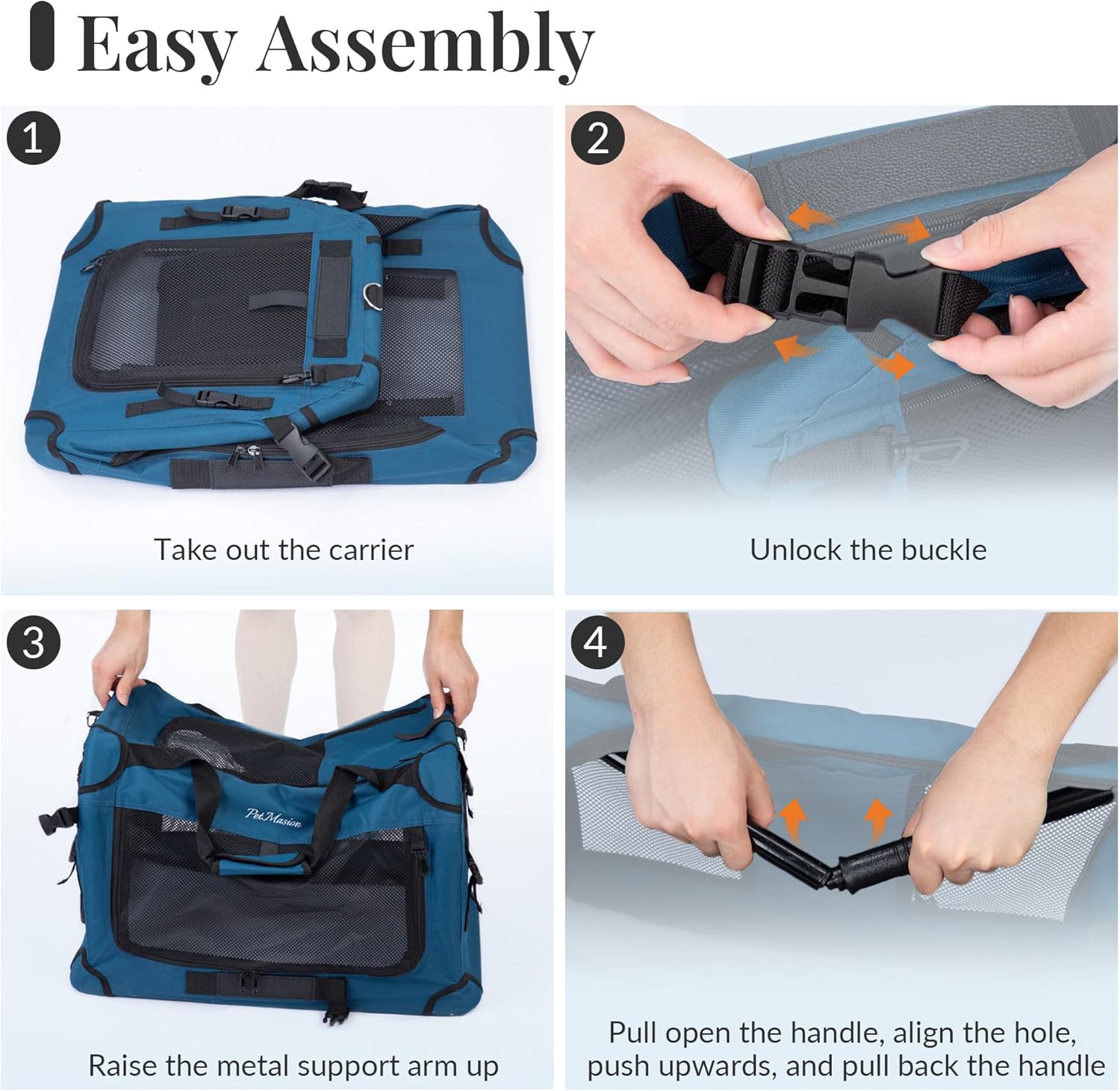 Easy Assembly

1

Take out the carrier

2

Unlock the buckle

3

PetMasion

Raise the metal support arm up

4

Pull open the handle, align the hole, push upwards, and pull back the handle