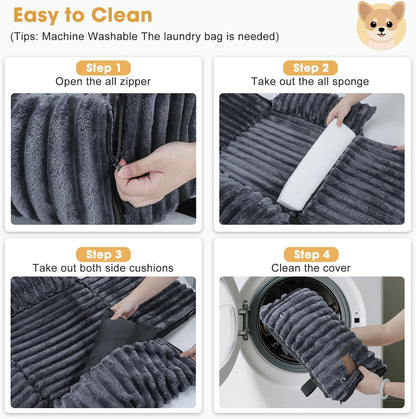 Easy to Clean

(Tips: Machine Washable The laundry bag is needed)

Step 1
Open the all zipper

Step 2
Take out the all sponge

Step 3
Take out both side cushions

Step 4
Clean the cover