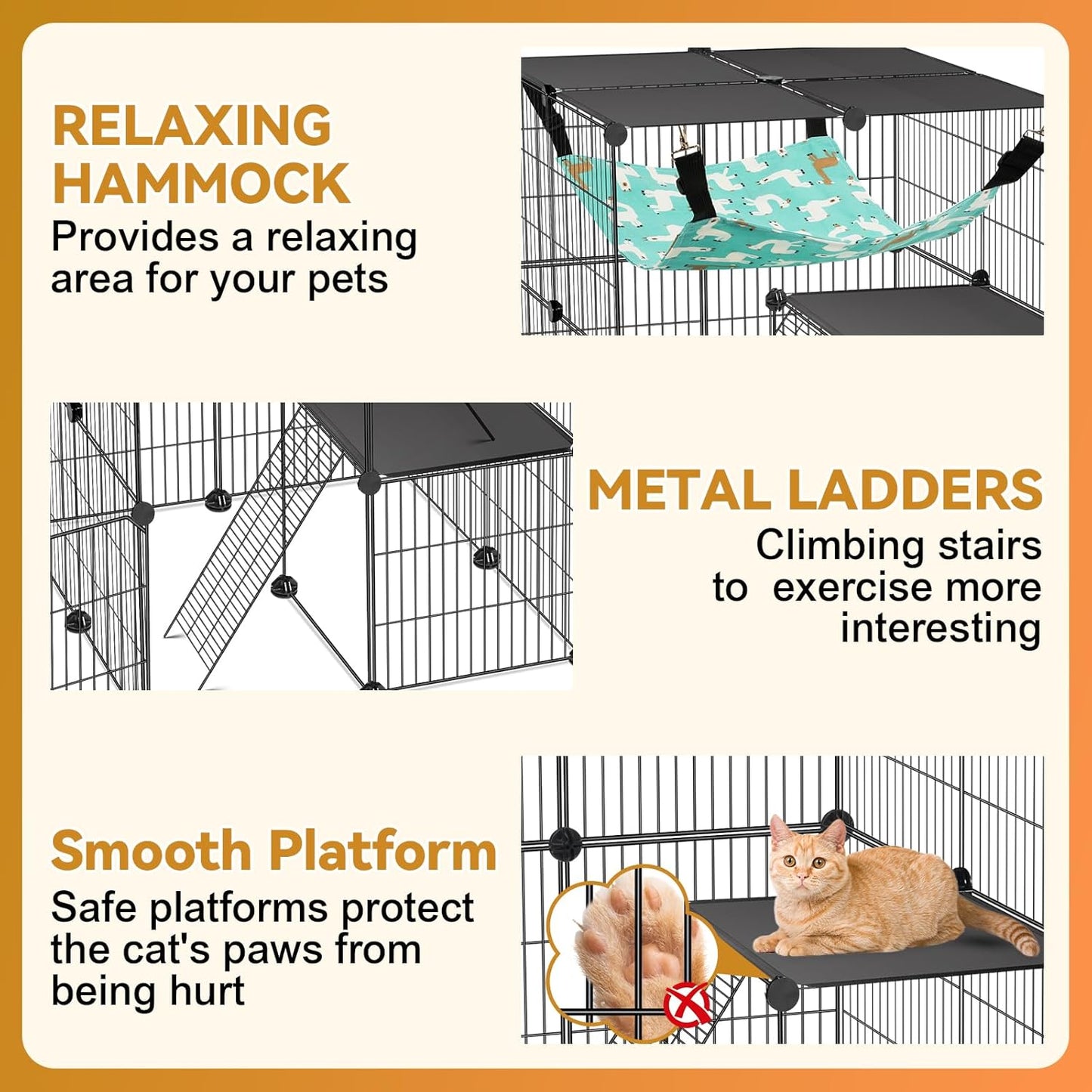 RELAXING HAMMOCK
Provides a relaxing area for your pets

METAL LADDERS
Climbing stairs to exercise more interesting

Smooth Platform
Safe platforms protect the cat's paws from being hurt