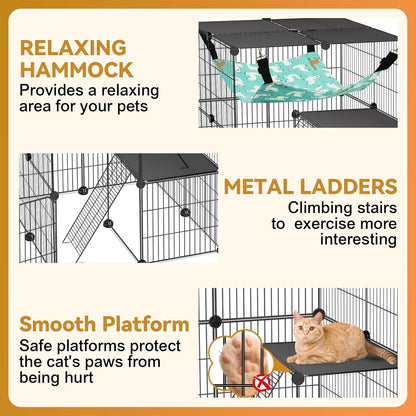 RELAXING HAMMOCK
Provides a relaxing area for your pets

METAL LADDERS
Climbing stairs to  exercise more interesting

Smooth Platform
Safe platforms protect the cat's paws from being hurt