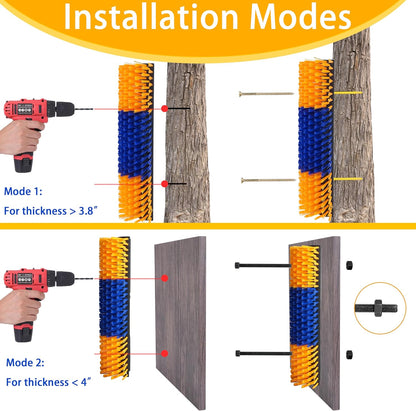 Installation Modes

Mode 1:
For thickness > 3.8"

Mode 2:
For thickness < 4"