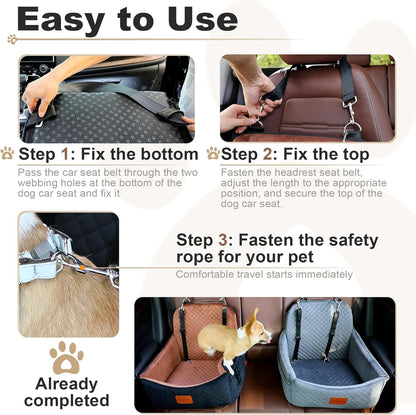 Easy to Use

Step 1: Fix the bottom
Pass the car seat belt through the two webbing holes at the bottom of the dog car seat and fix it

Step 2: Fix the top
Fasten the headrest seat belt, adjust the length to the appropriate position, and secure the top of the dog car seat.

Step 3: Fasten the safety rope for your pet
Comfortable travel starts immediately

Already completed