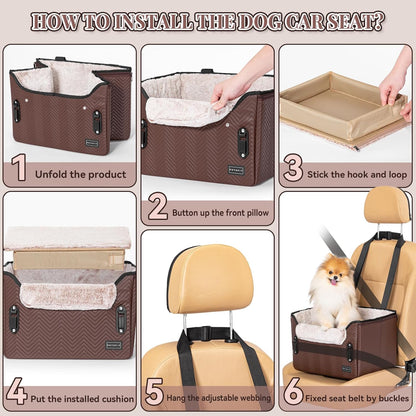 HOW TO INSTALL THE DOG CAR SEAT?

1 Unfold the product

2 Button up the front pillow

3 Stick the hook and loop

4 Put the installed cushion

5 Hang the adjustable webbing

6 Fixed seat belt by buckles