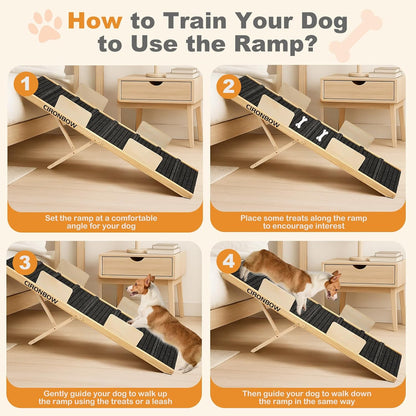 How to Train Your Dog to Use the Ramp?

1

CIRONBOW

Set the ramp at a comfortable angle for your dog

2

CIRONBOW

Place some treats along the ramp to encourage interest

3

CIRONBOW

Gently guide your dog to walk up the ramp using the treats or a leash

4

CIRONBOW

Then guide your dog to walk down the ramp in the same way