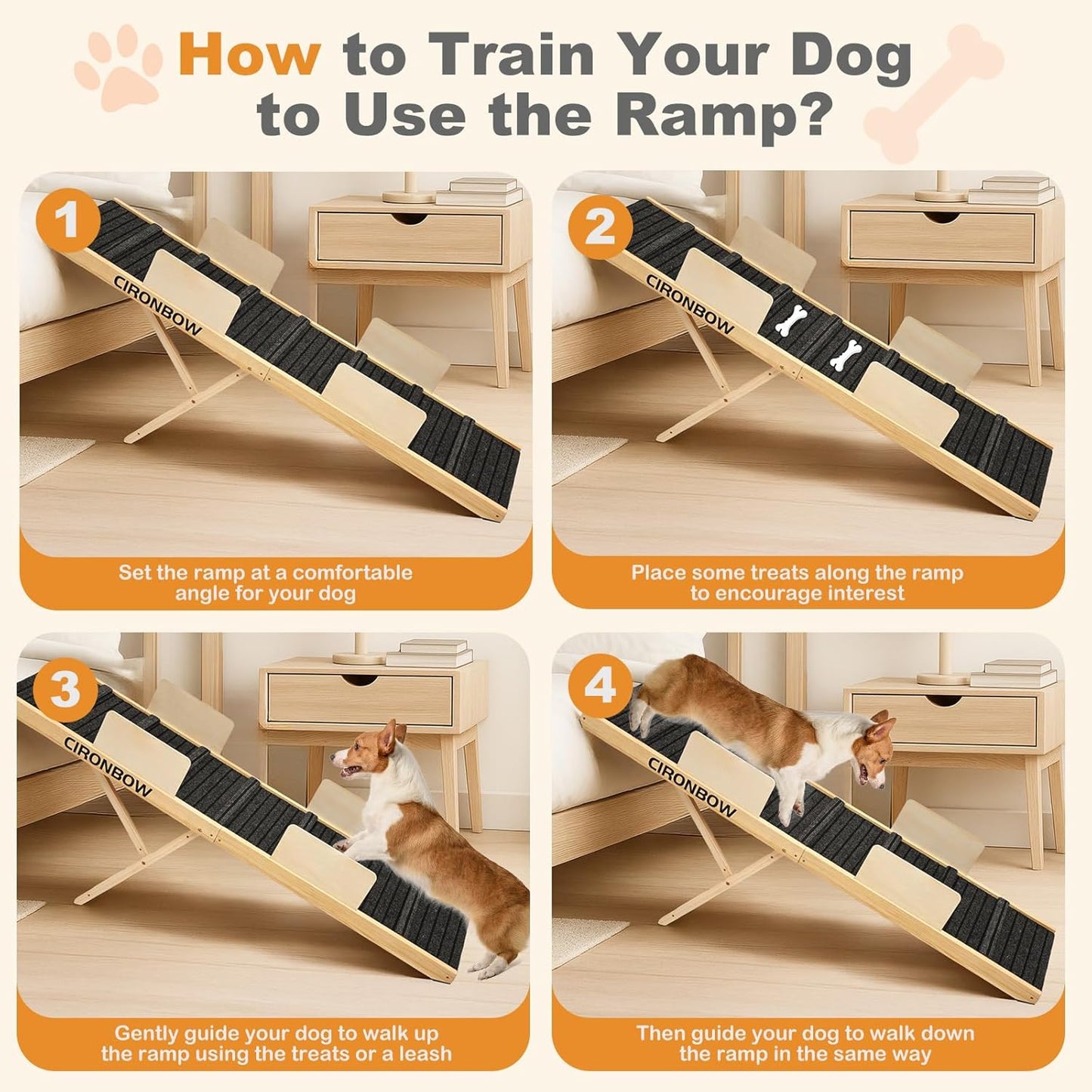 How to Train Your Dog to Use the Ramp?

1

CIRONBOW

Set the ramp at a comfortable angle for your dog

2

CIRONBOW

Place some treats along the ramp to encourage interest

3

CIRONBOW

Gently guide your dog to walk up the ramp using the treats or a leash

4

CIRONBOW

Then guide your dog to walk down the ramp in the same way