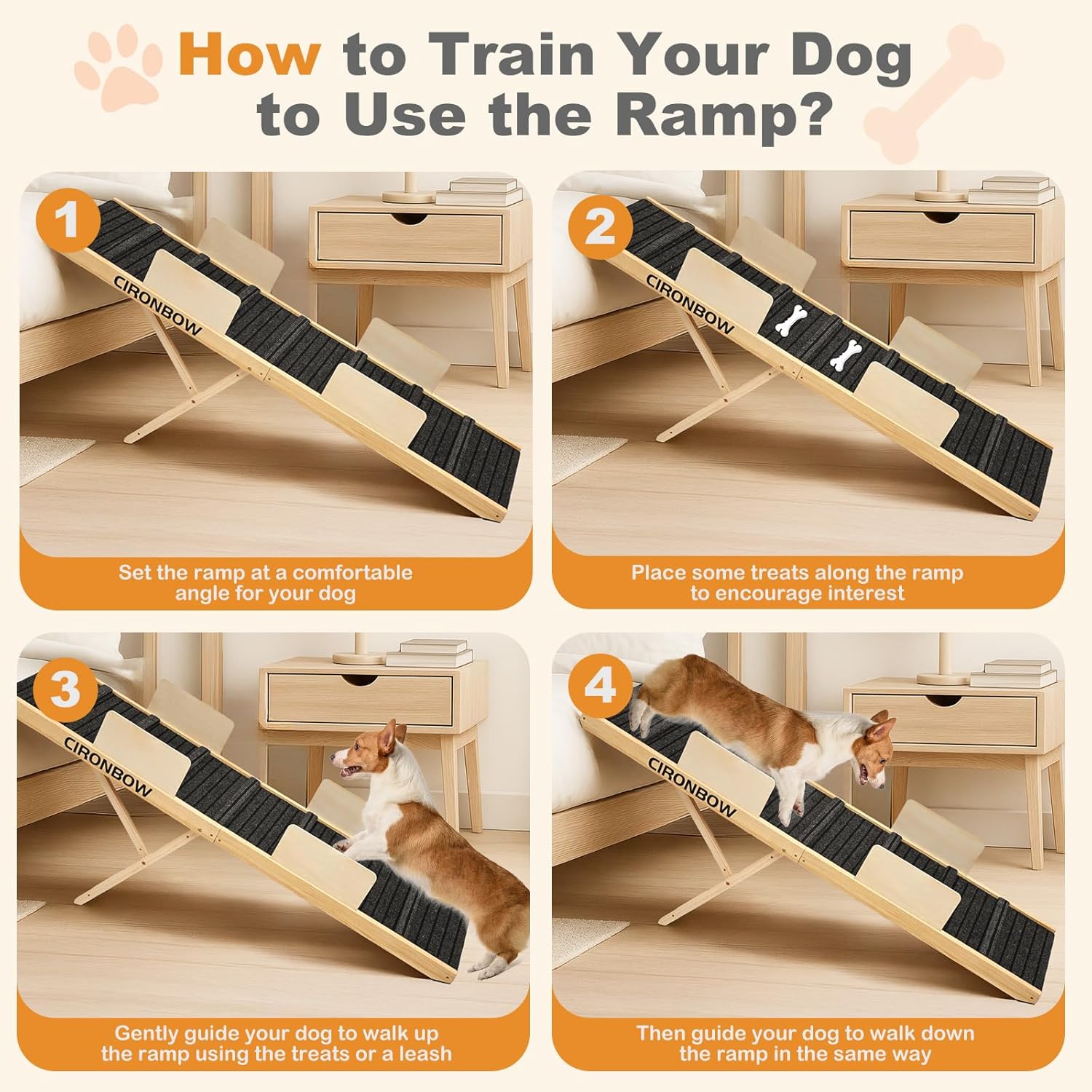 How to Train Your Dog to Use the Ramp?

1

CIRONBOW

Set the ramp at a comfortable angle for your dog

2

CIRONBOW

Place some treats along the ramp to encourage interest

3

CIRONBOW

Gently guide your dog to walk up the ramp using the treats or a leash

4

CIRONBOW

Then guide your dog to walk down the ramp in the same way