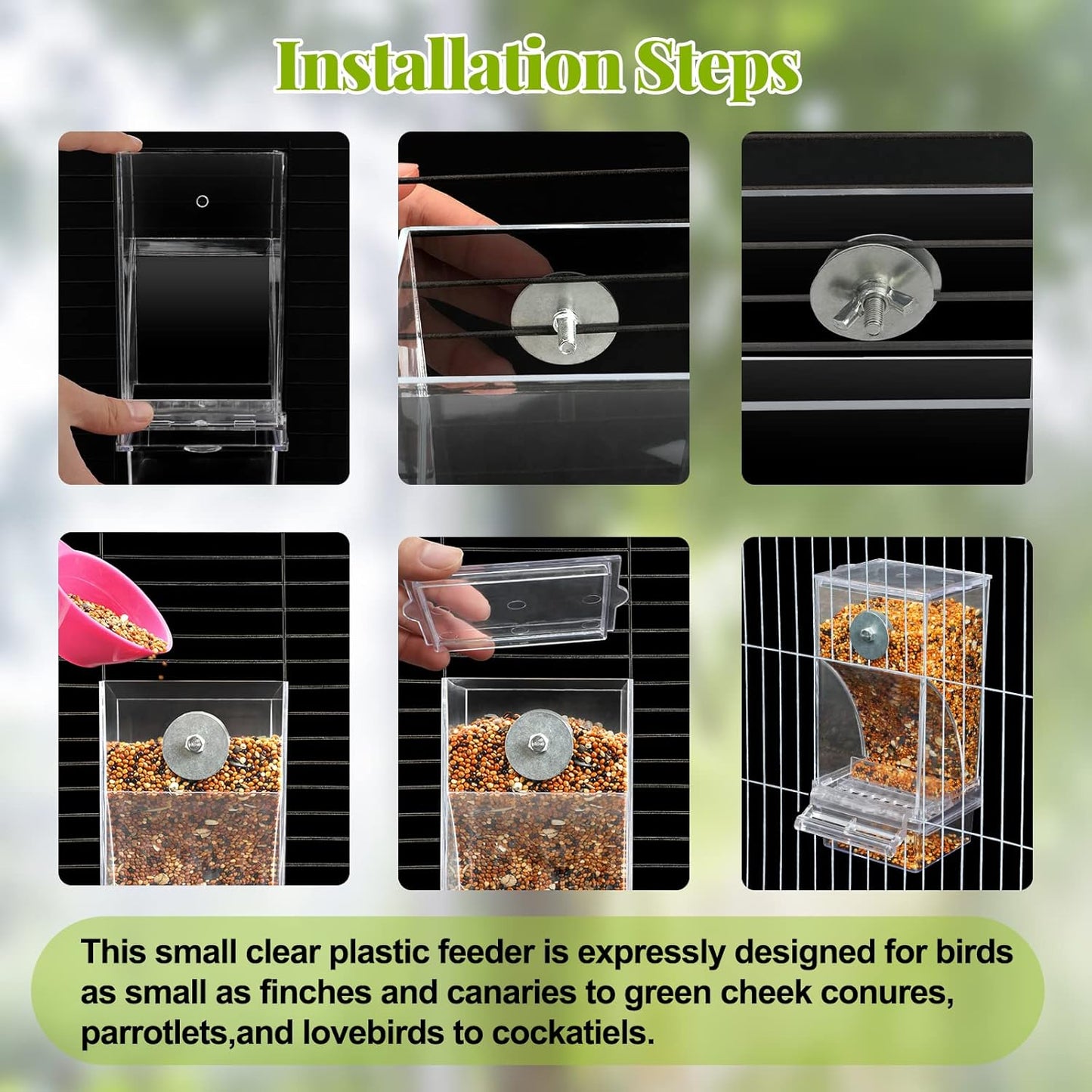 Installation Steps

This small clear plastic feeder is expressly designed for birds as small as finches and canaries to green cheek conures, parrotlets,and lovebirds to cockatiels.