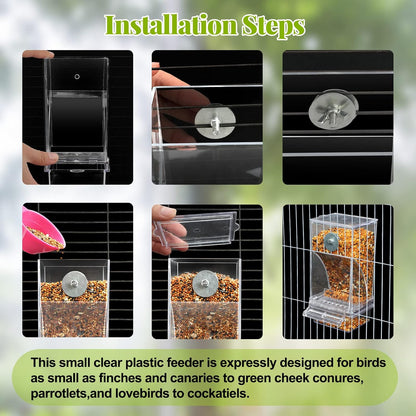 Installation Steps

This small clear plastic feeder is expressly designed for birds as small as finches and canaries to green cheek conures, parrotlets,and lovebirds to cockatiels.