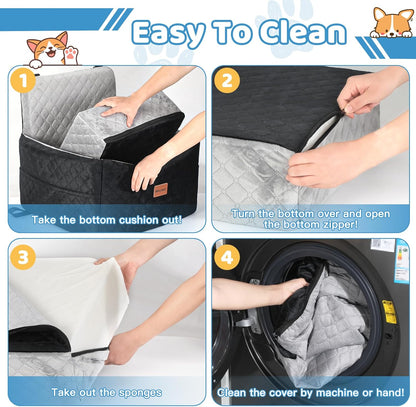 Easy To Clean

1
Take the bottom cushion out!

2
Turn the bottom over and open the bottom zipper!

3
Take out the sponges

4
Clean the cover by machine or hand!