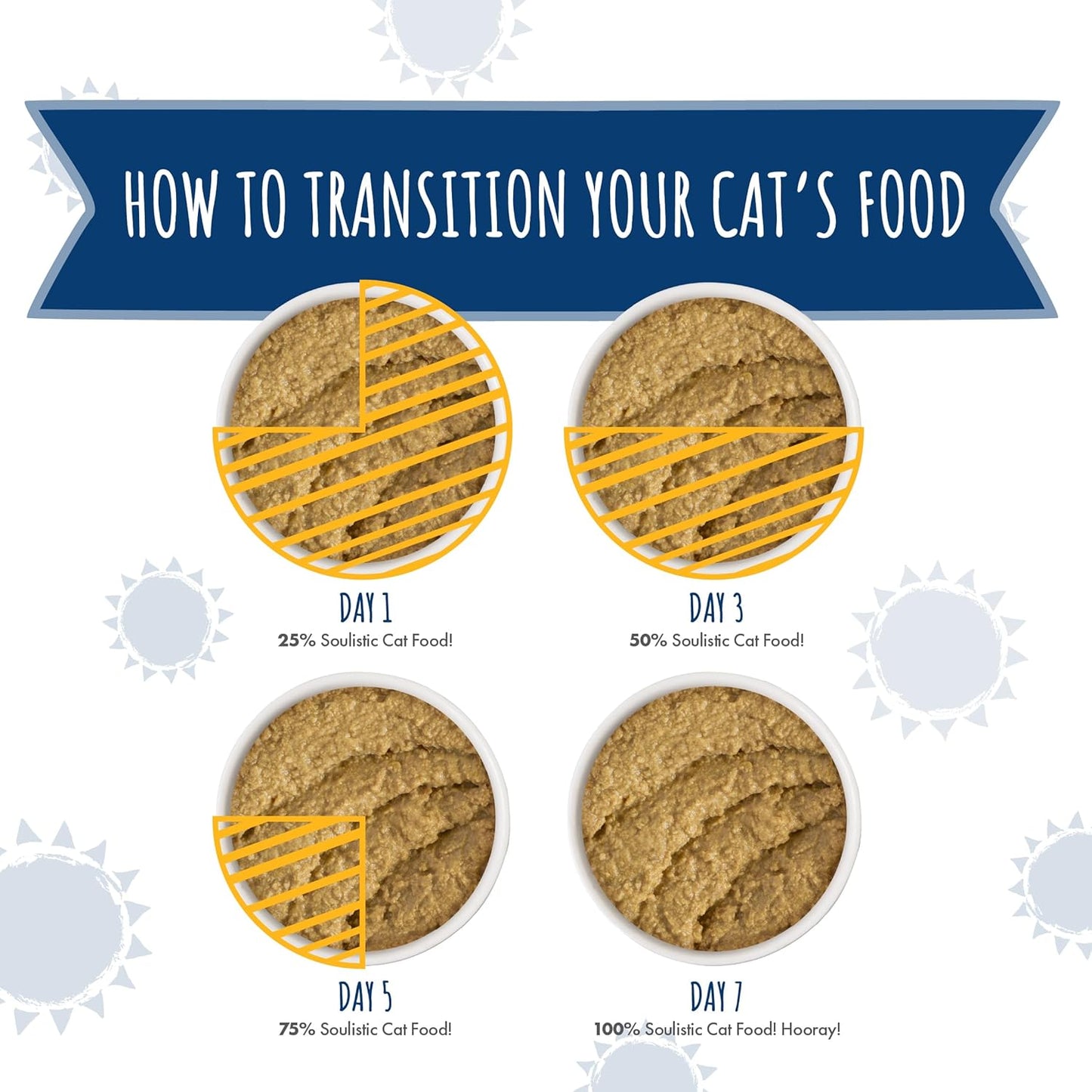 HOW TO TRANSITION YOUR CAT'S FOOD

DAY 1
25% Soulistic Cat Food!

DAY 3
50% Soulistic Cat Food!

DAY 5
75% Soulistic Cat Food!

DAY 7
100% Soulistic Cat Food! Hooray!