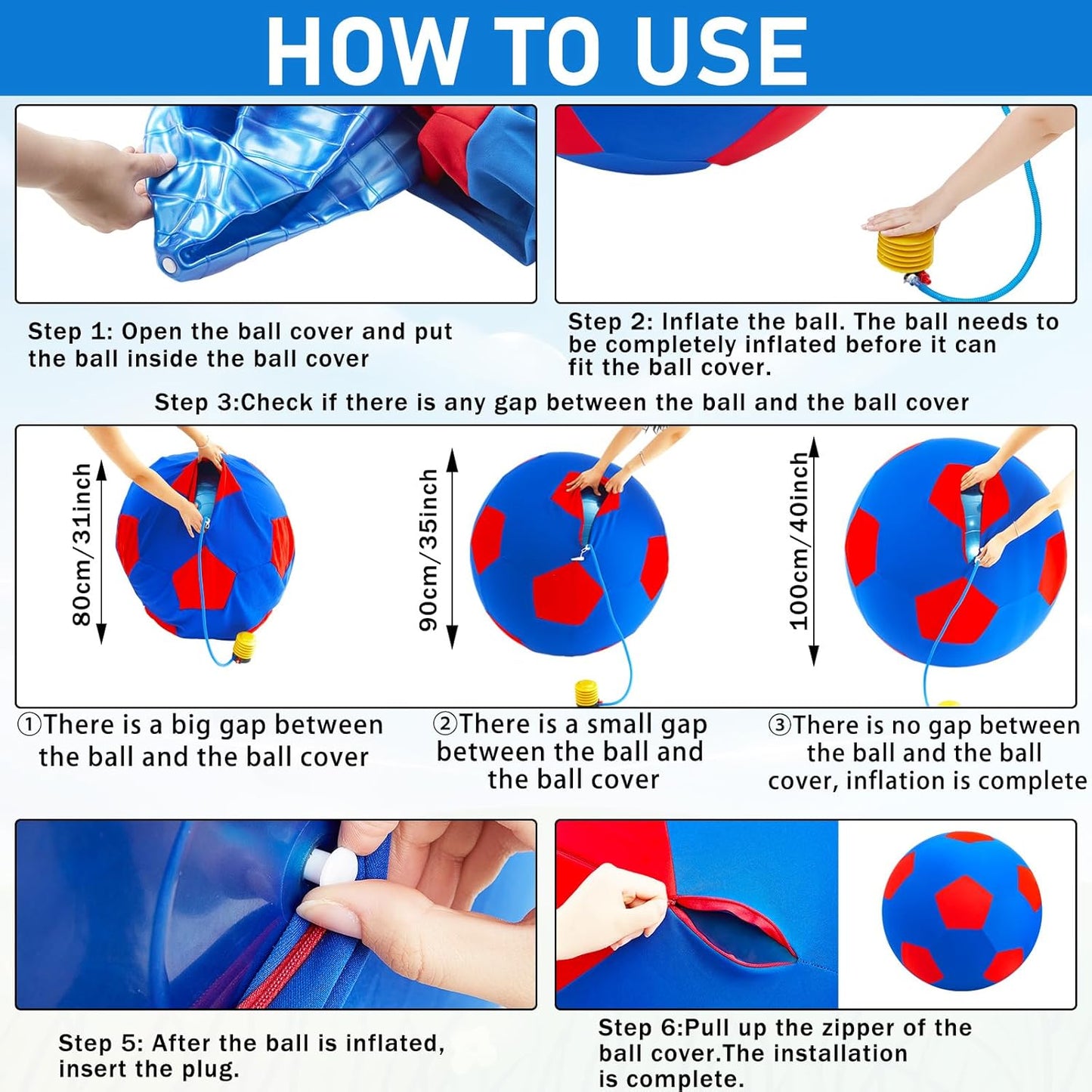 HOW TO USE

Step 1: Open the ball cover and put the ball inside the ball cover

Step 2: Inflate the ball. The ball needs to be completely inflated before it can fit the ball cover.

Step 3:Check if there is any gap between the ball and the ball cover

80cm/31inch

90cm/35inch

100cm/40inch

①There is a big gap between the ball and the ball cover

②There is a small gap between the ball and the ball cover

③There is no gap between the ball and the ball cover, inflation is complete

Step 5: After the ball is inflated, insert the plug.

Step 6:Pull up the zipper of the ball cover.The installation is complete.