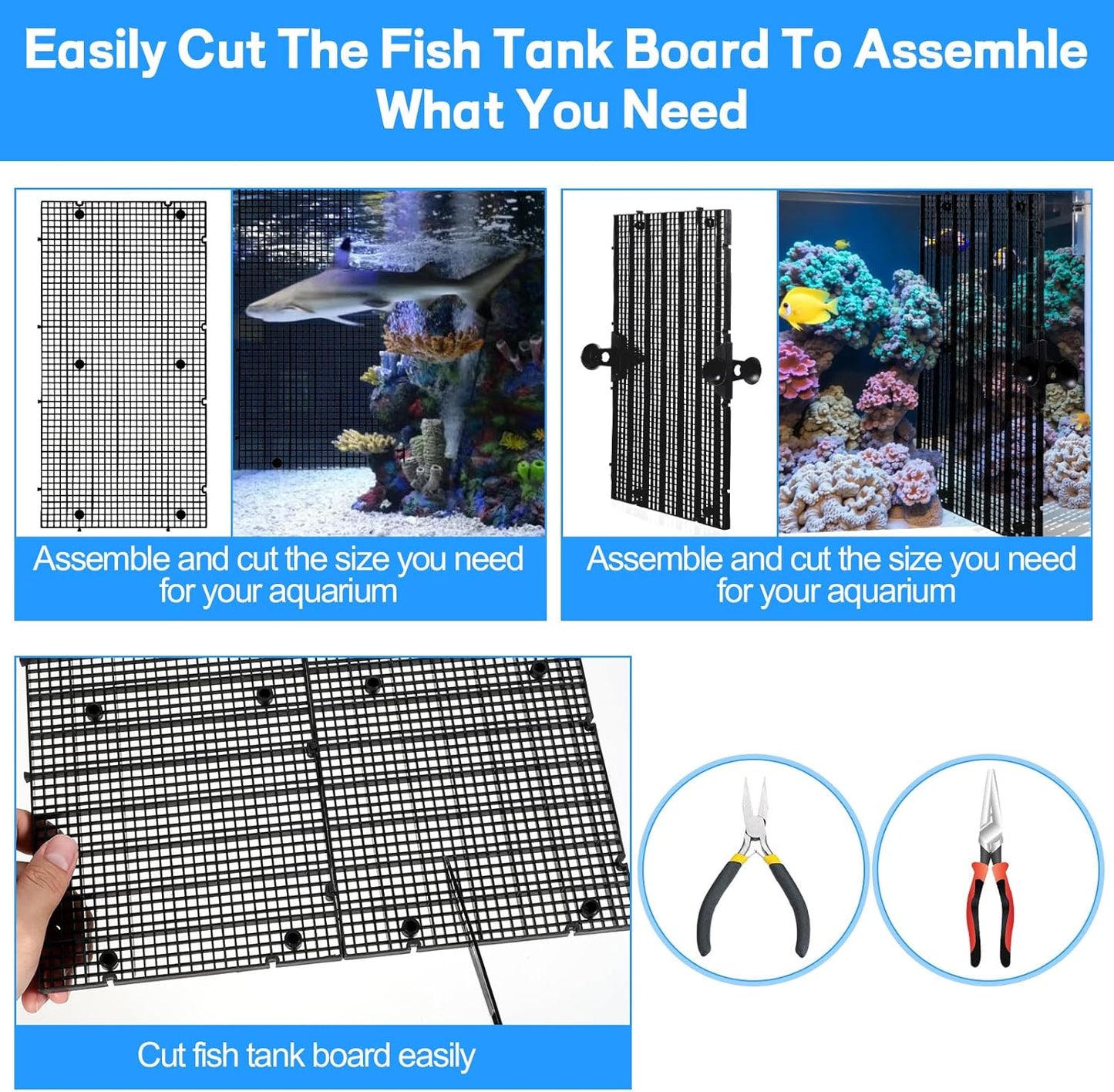 Easily Cut The Fish Tank Board To Assemhle What You Need

Assemble and cut the size you need for your aquarium

Assemble and cut the size you need for your aquarium

Cut fish tank board easily