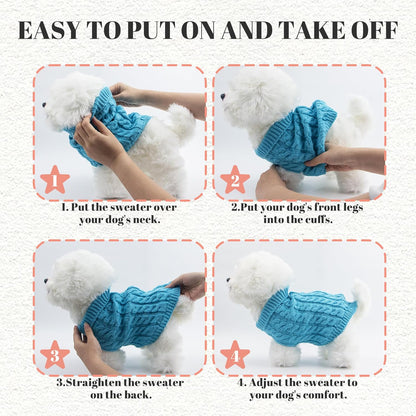 EASY TO PUT ON AND TAKE OFF

1

1. Put the sweater over your dog's neck.

2

2.Put your dog's front legs into the cuffs.

3

3.Straighten the sweater on the back.

4

4. Adjust the sweater to your dog's comfort.