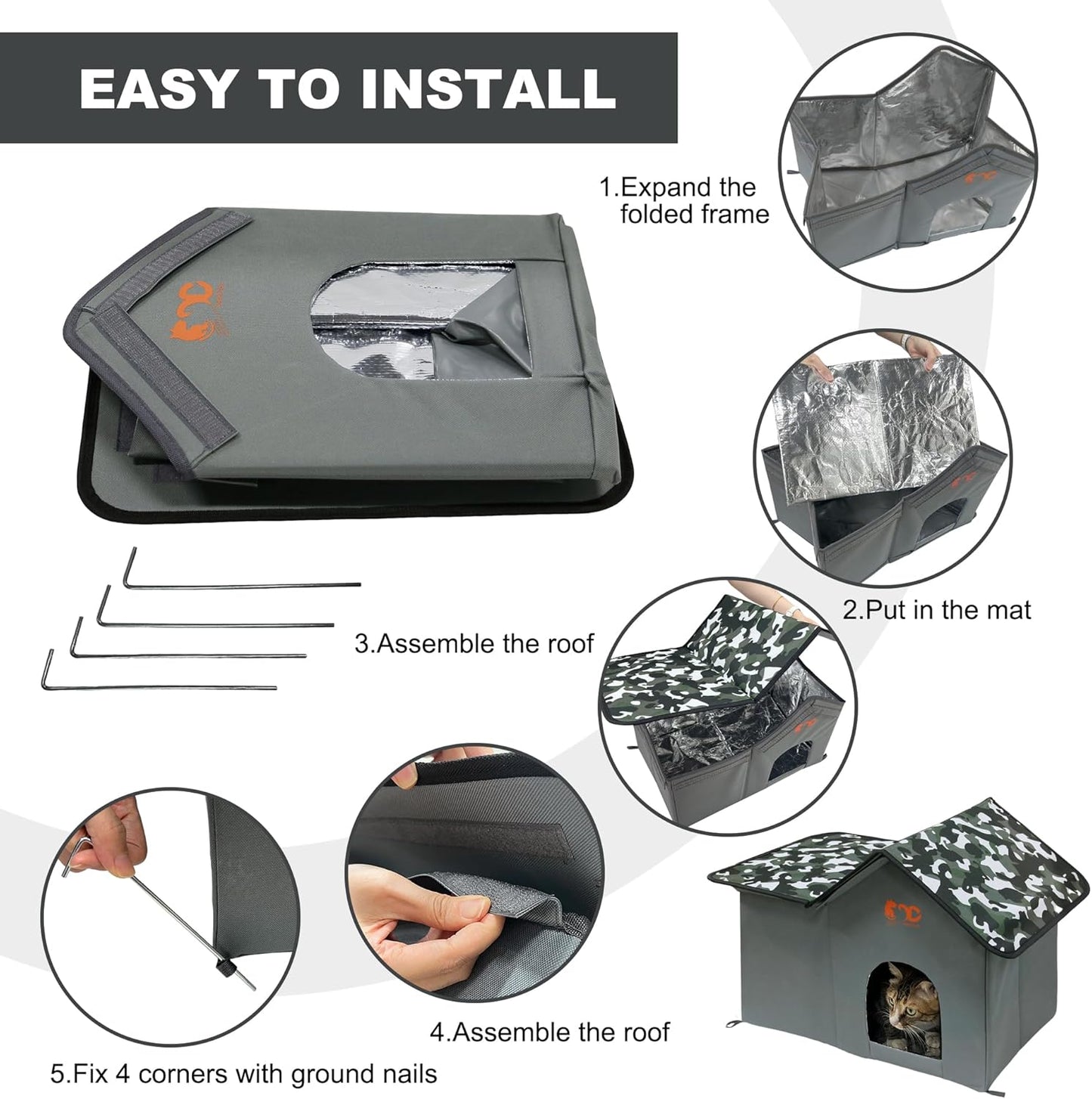 EASY TO INSTALL

1.Expand the folded frame

2.Put in the mat

3.Assemble the roof

4.Assemble the roof

5.Fix 4 corners with ground nails