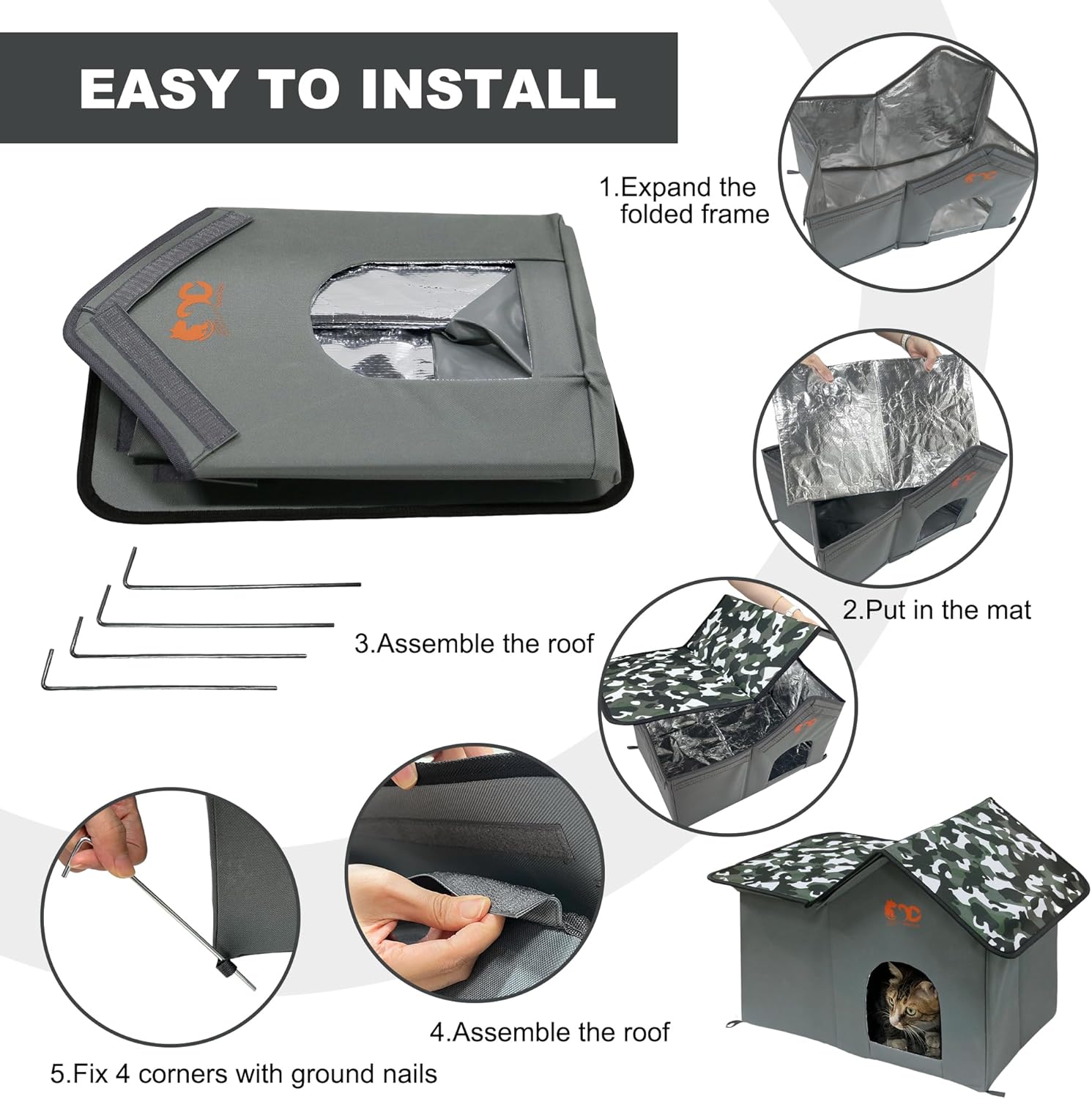 EASY TO INSTALL

1.Expand the folded frame

2.Put in the mat

3.Assemble the roof

4.Assemble the roof

5.Fix 4 corners with ground nails