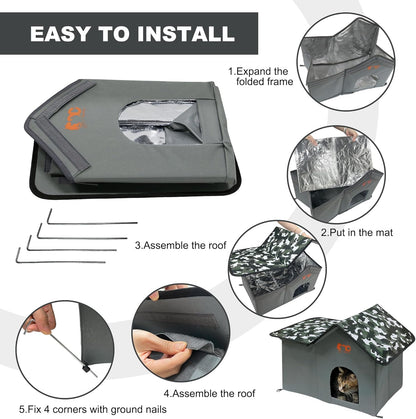 EASY TO INSTALL

1.Expand the folded frame

2.Put in the mat

3.Assemble the roof

4.Assemble the roof

5.Fix 4 corners with ground nails