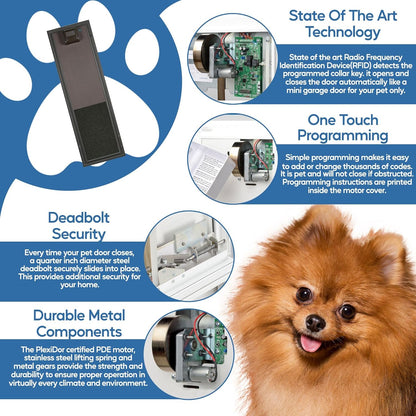 State Of The Art Technology

State of the art Radio Frequency Identification Device(RFID) detects the programmed collar key. it opens and closes the door automatically like a mini garage door for your pet only.

One Touch Programming

Simple programming makes it easy to add or change thousands of codes. It is pet and will not close if obstructed. Programming instructions are printed inside the motor cover.

Deadbolt Security

Every time your pet door closes, a quarter inch diameter steel deadbolt securely slides into place. This provides additional security for your home.

Durable Metal Components

The PlexiDor certified PDE motor, stainless steel lifting spring and metal gears provide the strength and durability to ensure proper operation in virtually every climate and environment.