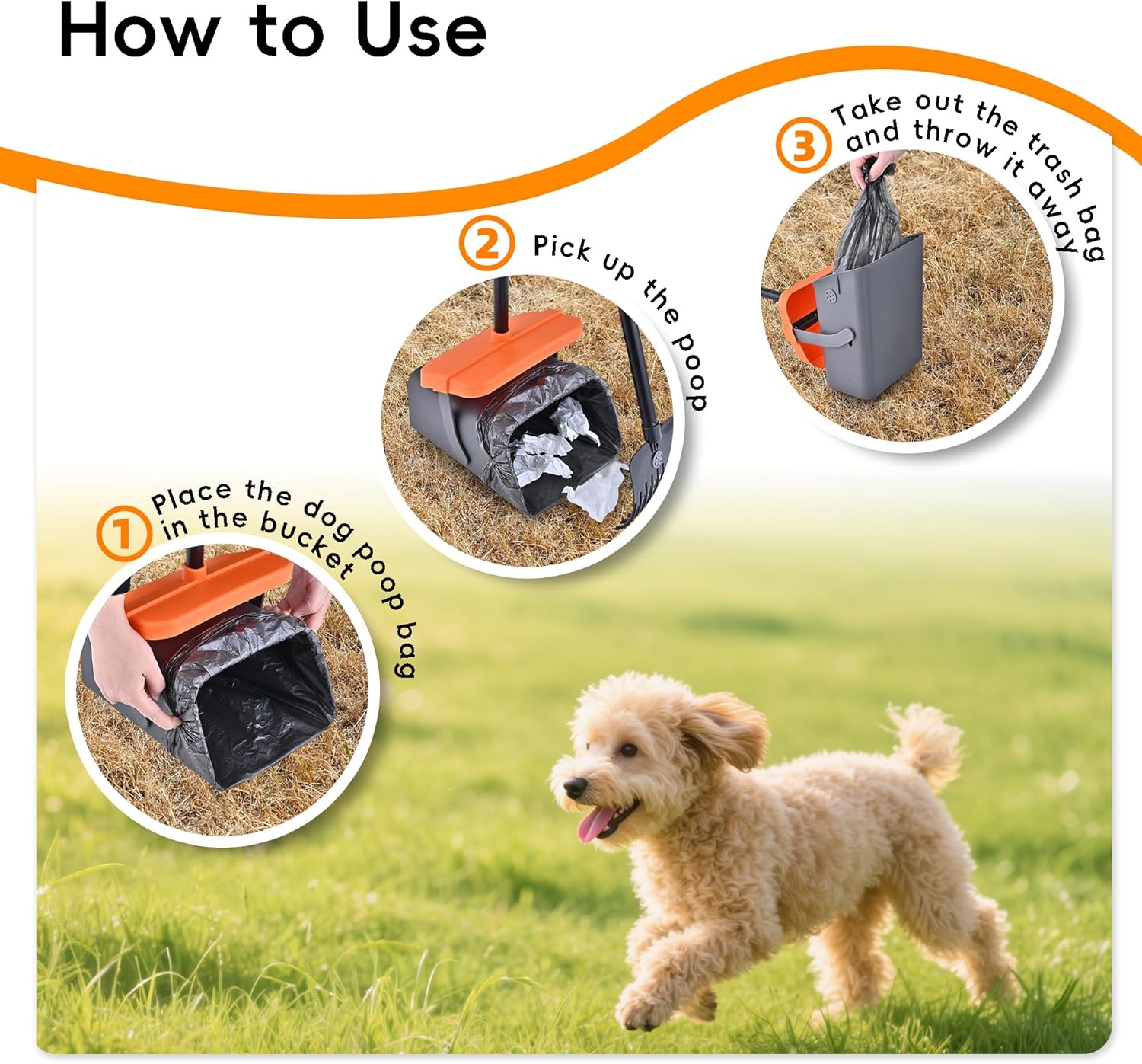 How to Use

1 Place the dog poop bag in the bucket

2 Pick up the poop

3 Take out the trash bag and throw it away