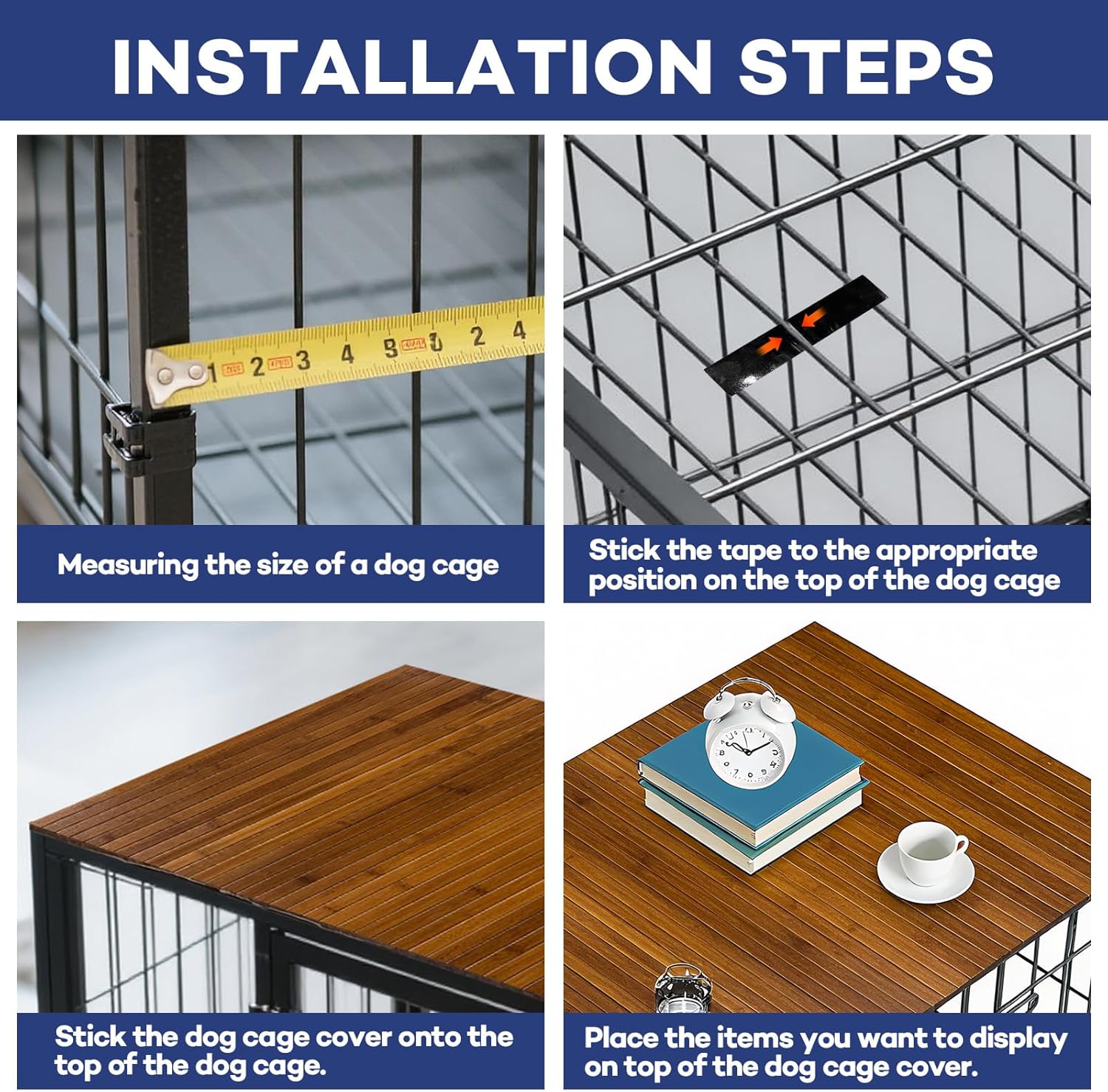 INSTALLATION STEPS

1 2 3 4 5 0 2 4

Measuring the size of a dog cage

Stick the tape to the appropriate position on the top of the dog cage

Stick the dog cage cover onto the top of the dog cage.

Place the items you want to display on top of the dog cage cover.