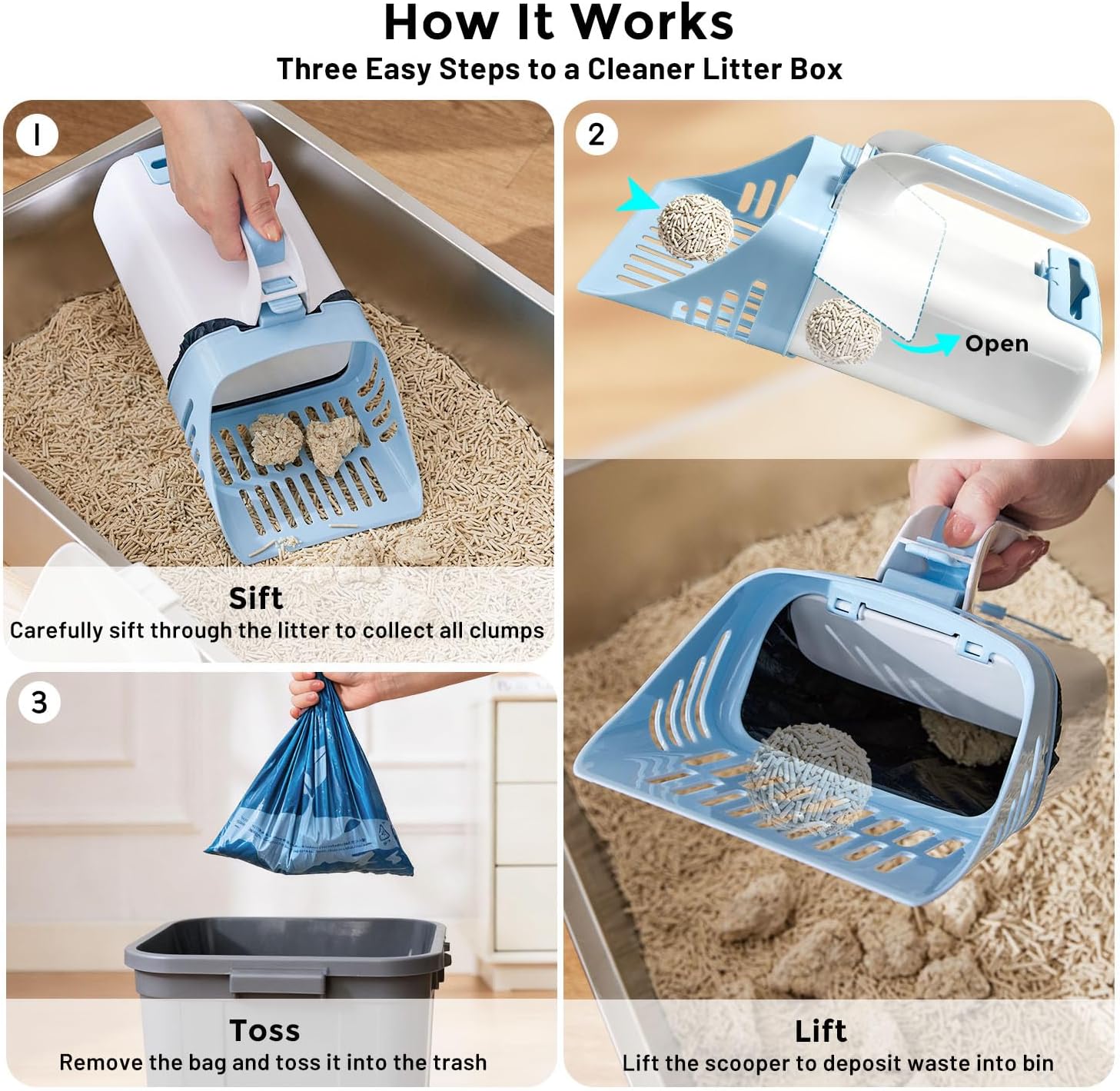 How It Works

Three Easy Steps to a Cleaner Litter Box

1

Sift

Carefully sift through the litter to collect all clumps

2

Open

Lift

Lift the scooper to deposit waste into bin

3

Toss

Remove the bag and toss it into the trash