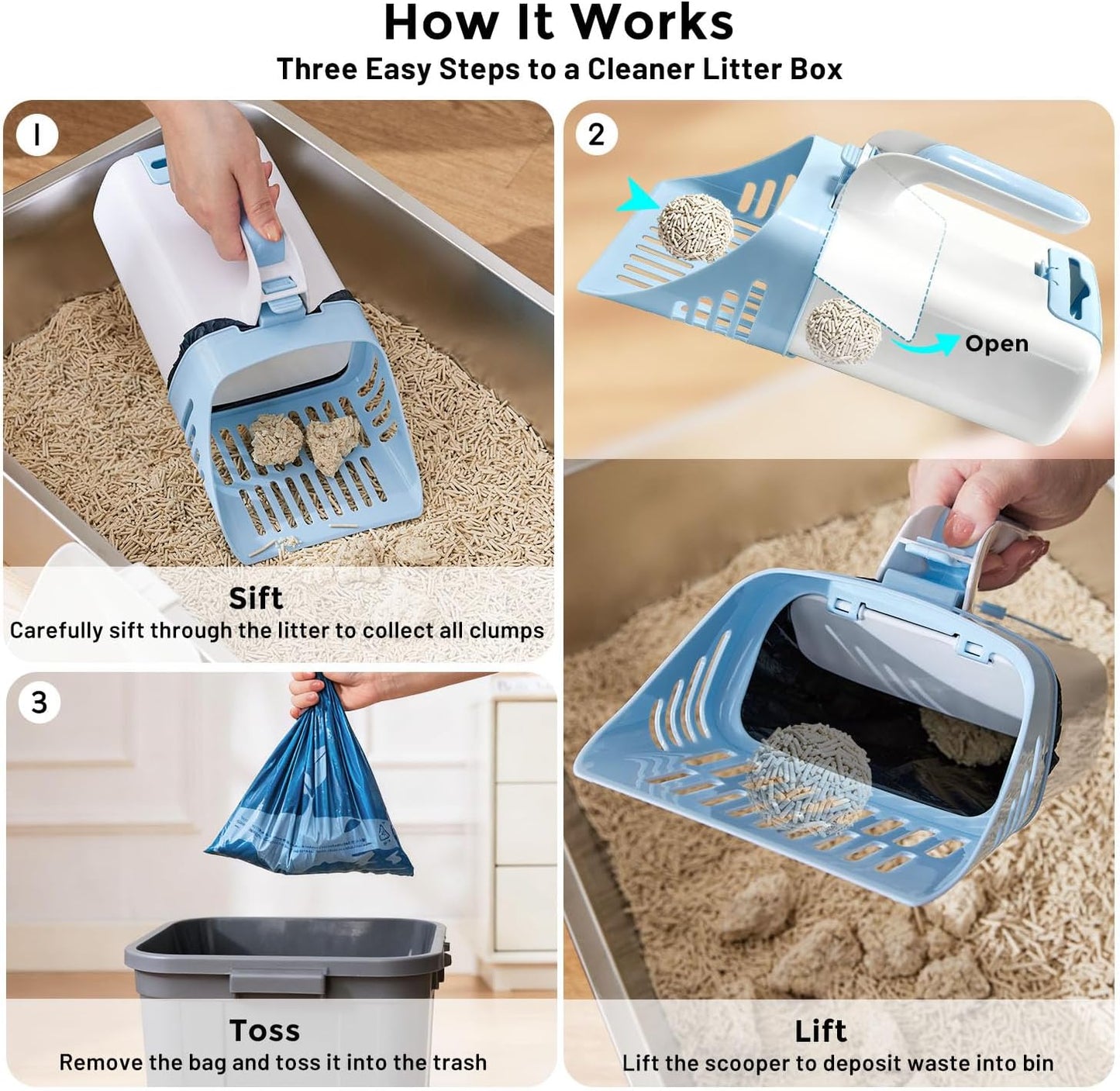 How It Works
Three Easy Steps to a Cleaner Litter Box

1

Sift
Carefully sift through the litter to collect all clumps

2

Open

Lift
Lift the scooper to deposit waste into bin

3

Toss
Remove the bag and toss it into the trash