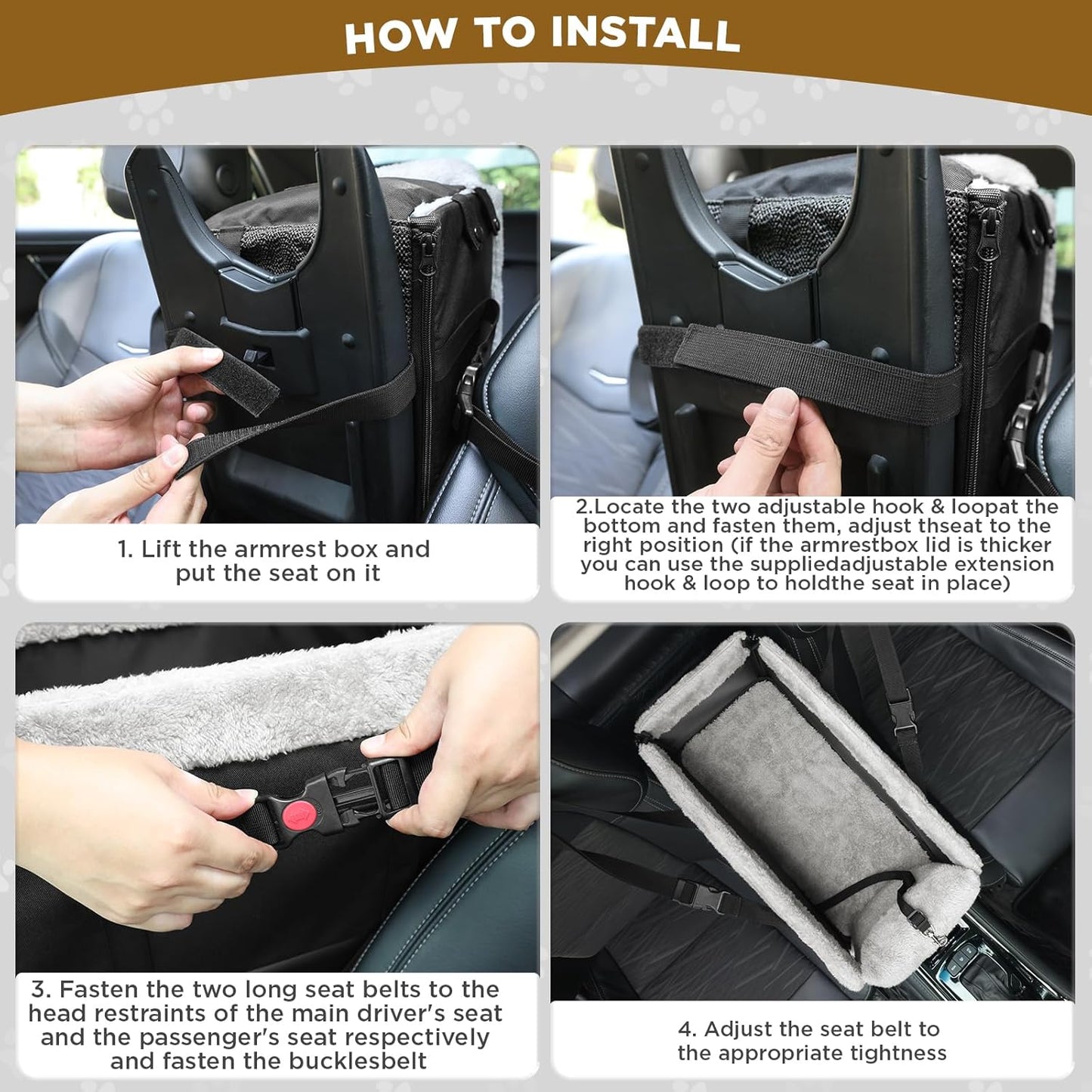 HOW TO INSTALL

1. Lift the armrest box and put the seat on it

2.Locate the two adjustable hook & loopat the bottom and fasten them, adjust thseat to the right position (if the armrestbox lid is thicker you can use the suppliedadjustable extension hook & loop to holdthe seat in place)

3. Fasten the two long seat belts to the head restraints of the main driver's seat and the passenger's seat respectively and fasten the bucklesbelt

4. Adjust the seat belt to the appropriate tightness