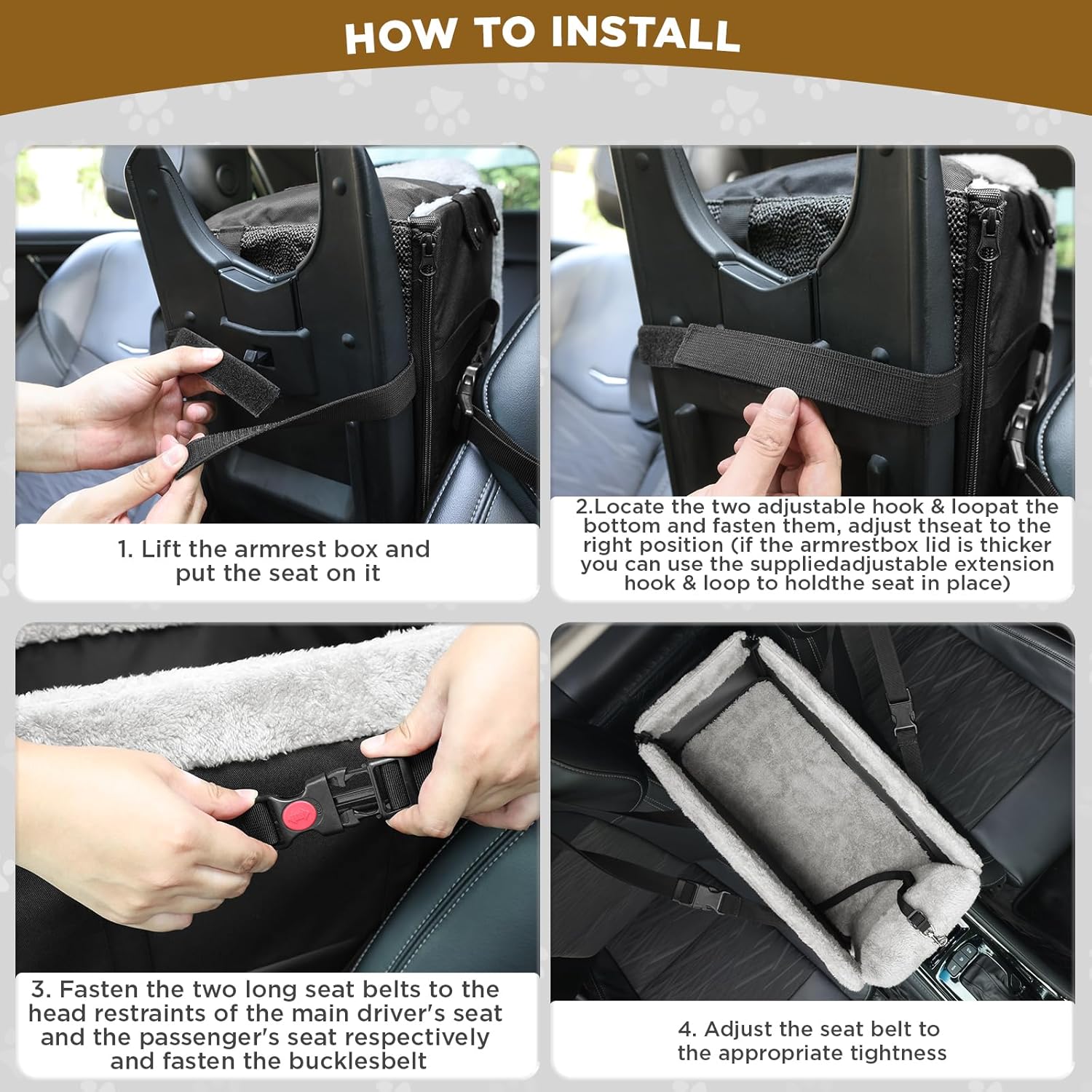 HOW TO INSTALL

1. Lift the armrest box and put the seat on it

2.Locate the two adjustable hook & loopat the bottom and fasten them, adjust thseat to the right position (if the armrestbox lid is thicker you can use the suppliedadjustable extension hook & loop to holdthe seat in place)

3. Fasten the two long seat belts to the head restraints of the main driver's seat and the passenger's seat respectively and fasten the bucklesbelt

4. Adjust the seat belt to the appropriate tightness