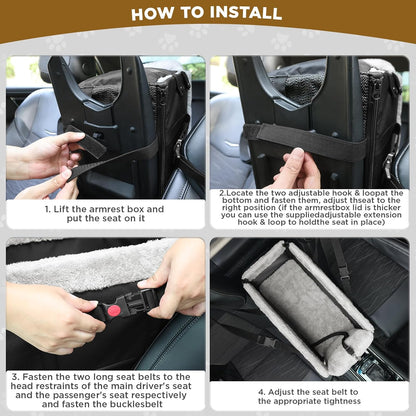 HOW TO INSTALL

1. Lift the armrest box and put the seat on it

2.Locate the two adjustable hook & loopat the bottom and fasten them, adjust thseat to the right position (if the armrestbox lid is thicker you can use the suppliedadjustable extension hook & loop to holdthe seat in place)

3. Fasten the two long seat belts to the head restraints of the main driver's seat and the passenger's seat respectively and fasten the bucklesbelt

4. Adjust the seat belt to the appropriate tightness