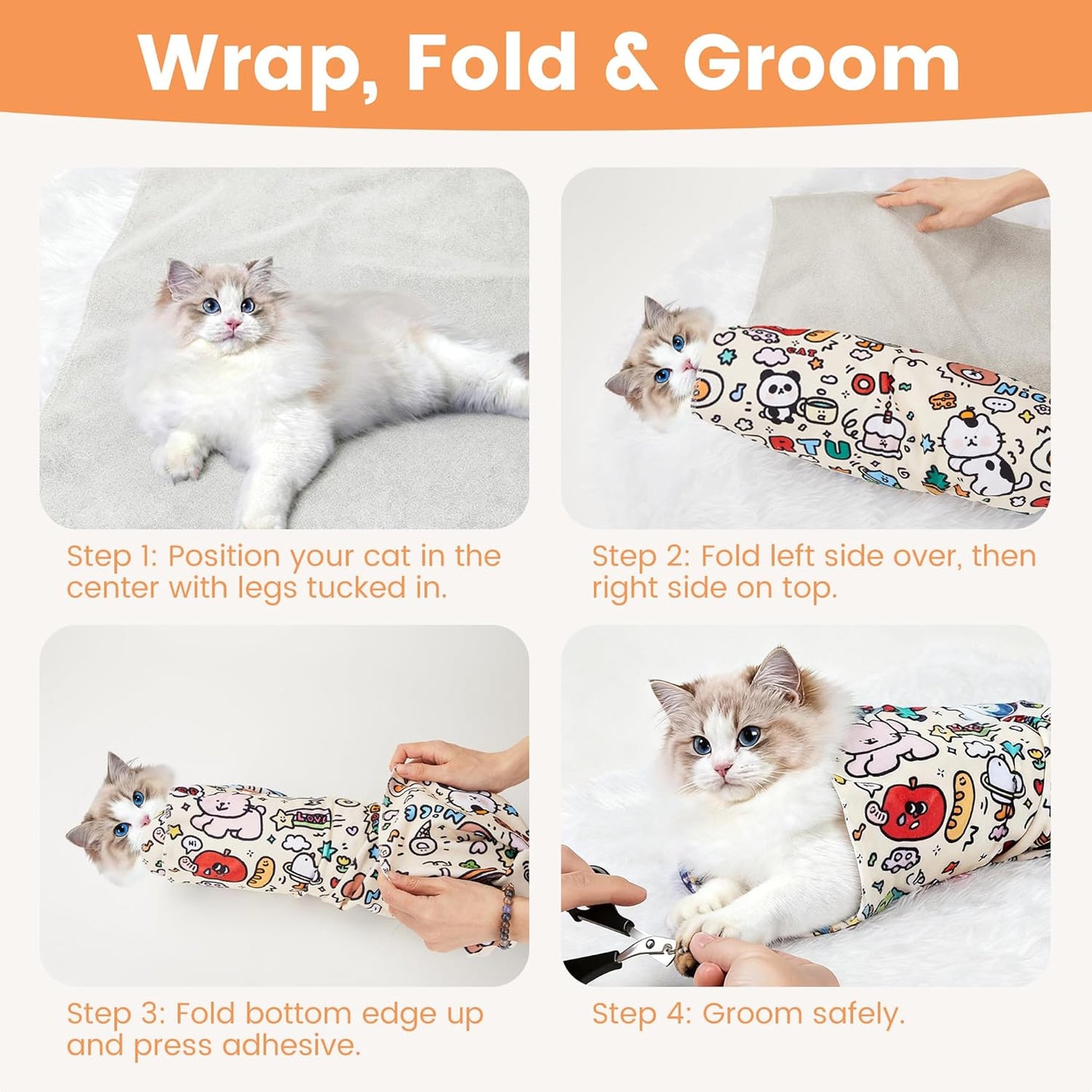 Wrap, Fold & Groom

Step 1: Position your cat in the center with legs tucked in.

Step 2: Fold left side over, then right side on top.

Step 3: Fold bottom edge up and press adhesive.

Step 4: Groom safely.