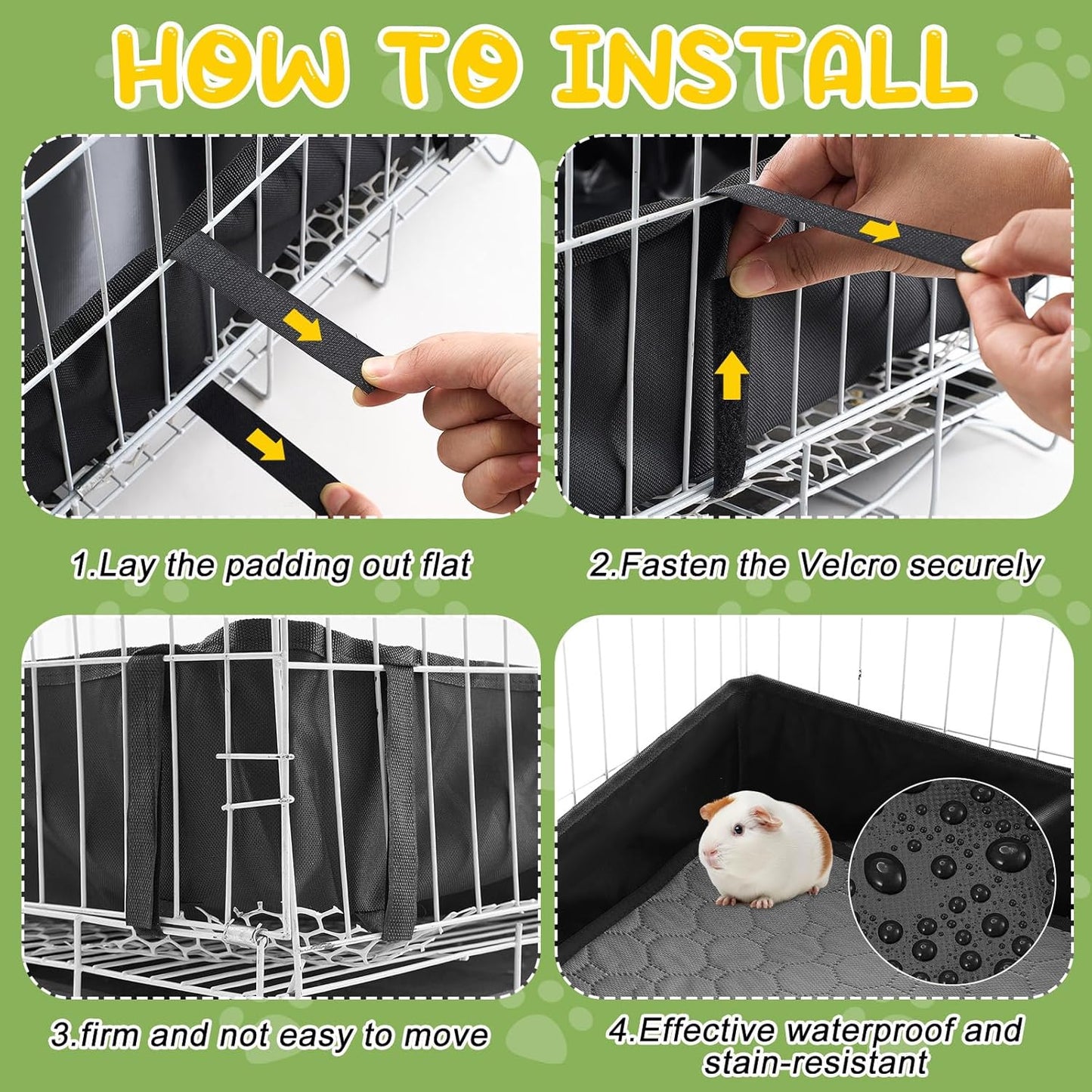 HOW TO INSTALL

1.Lay the padding out flat

2.Fasten the Velcro securely

3.firm and not easy to move

4.Effective waterproof and stain-resistant